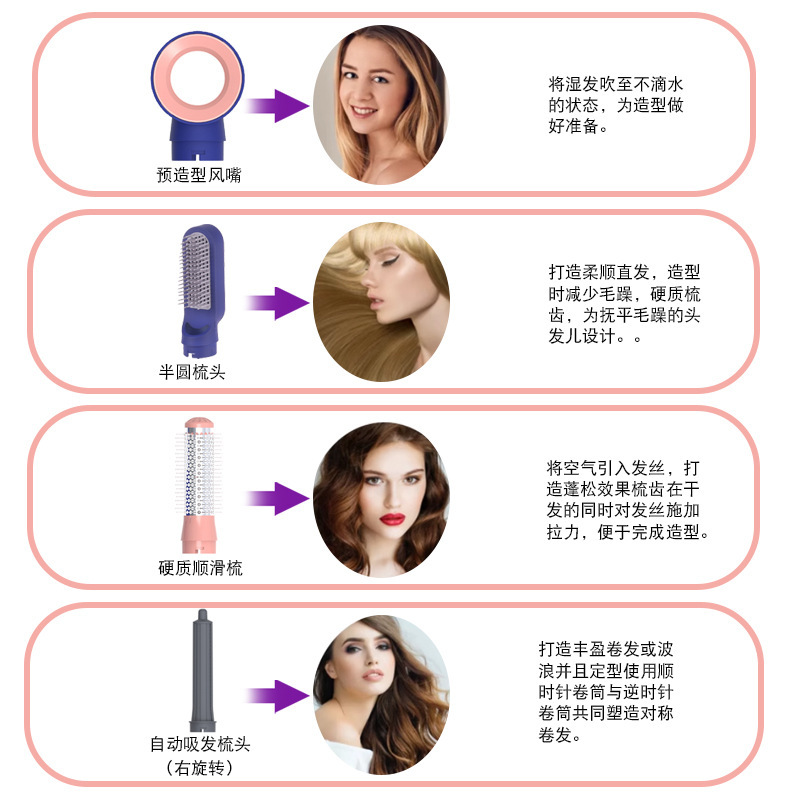 预造型风嘴

将湿发吹至不滴水的状态，为造型做好准备。

半圆梳头

打造柔顺直发，造型时减少毛躁，硬质梳齿，为抚平毛躁的头发儿设计。。

硬质顺滑梳

将空气引入发丝，打造蓬松效果梳齿在干发的同时对发丝施加拉力，便于完成造型。

自动吸发梳头
（右旋转）

打造丰盈卷发或波浪并且定型使用顺时针卷筒与逆时针卷筒共同塑造对称卷发。