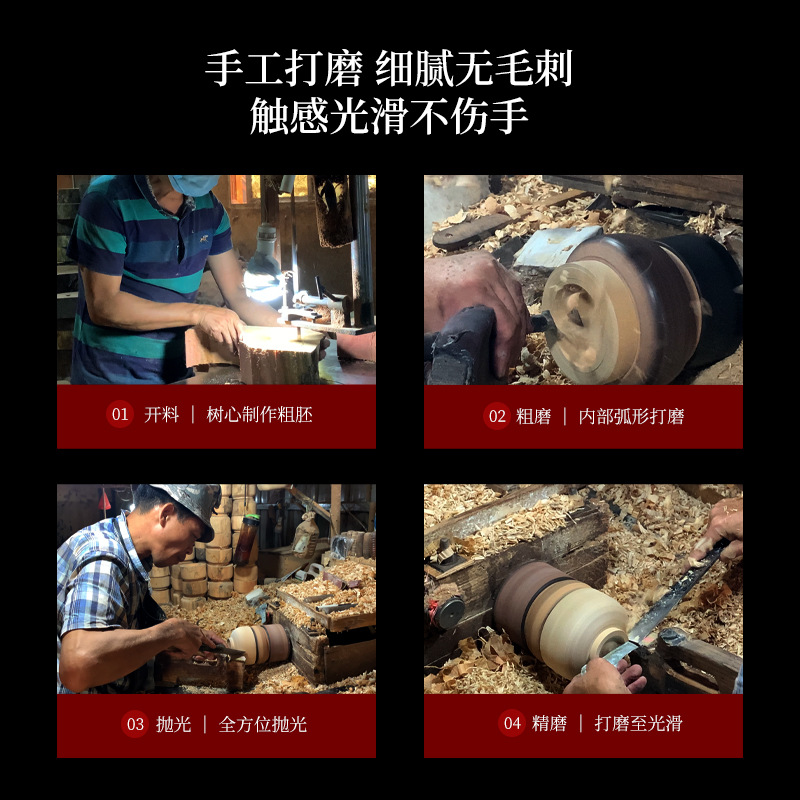 手工打磨 细腻无毛刺
触感光滑不伤手

01 开料 | 树心制作粗胚

02 粗磨 | 内部弧形打磨

03 抛光 | 全方位抛光

04 精磨 | 打磨至光滑