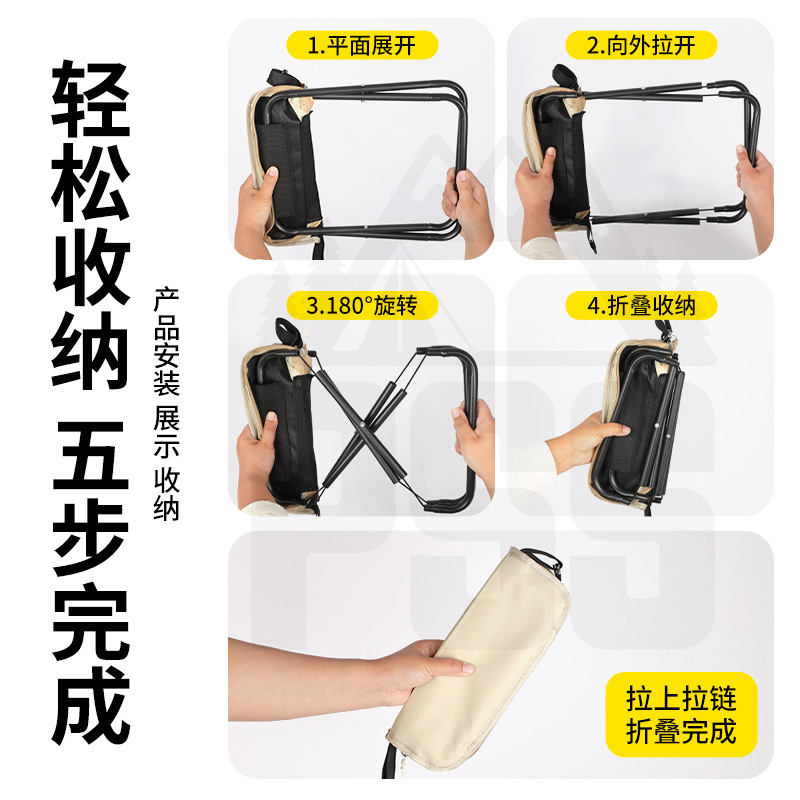 轻松收纳 五步完成

产品安装 展示 收纳

1.平面展开

2.向外拉开

3.180°旋转

4.折叠收纳

拉上拉链
折叠完成