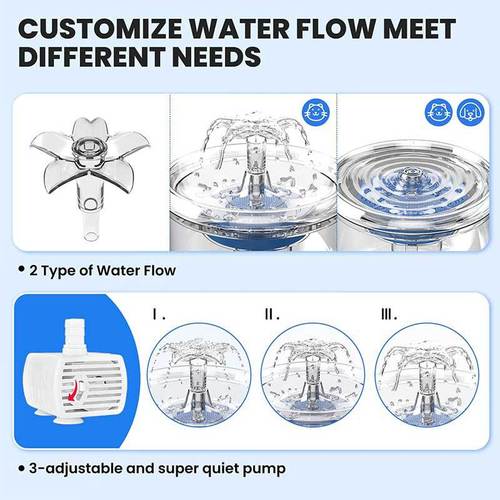 CUSTOMIZE WATER FLOW MEET DIFFERENT NEEDS

• 2 Type of Water Flow

I.

II.

III.

• 3-adjustable and super quiet pump