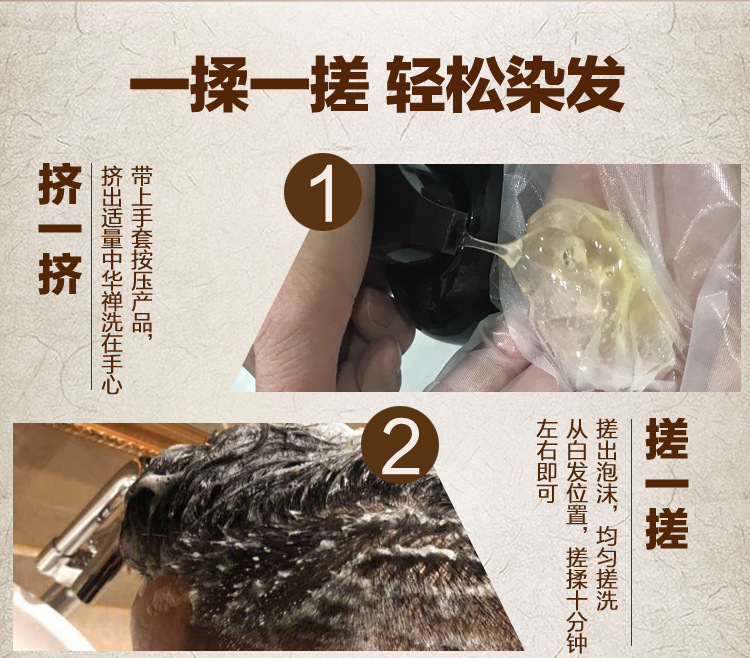 一揉一搓 轻松染发

挤一挤

带上手套按压产品，挤出适量中华禅洗在手心

1

2

搓一搓

搓出泡沫，均匀搓洗从白发位置，搓揉十分钟左右即可