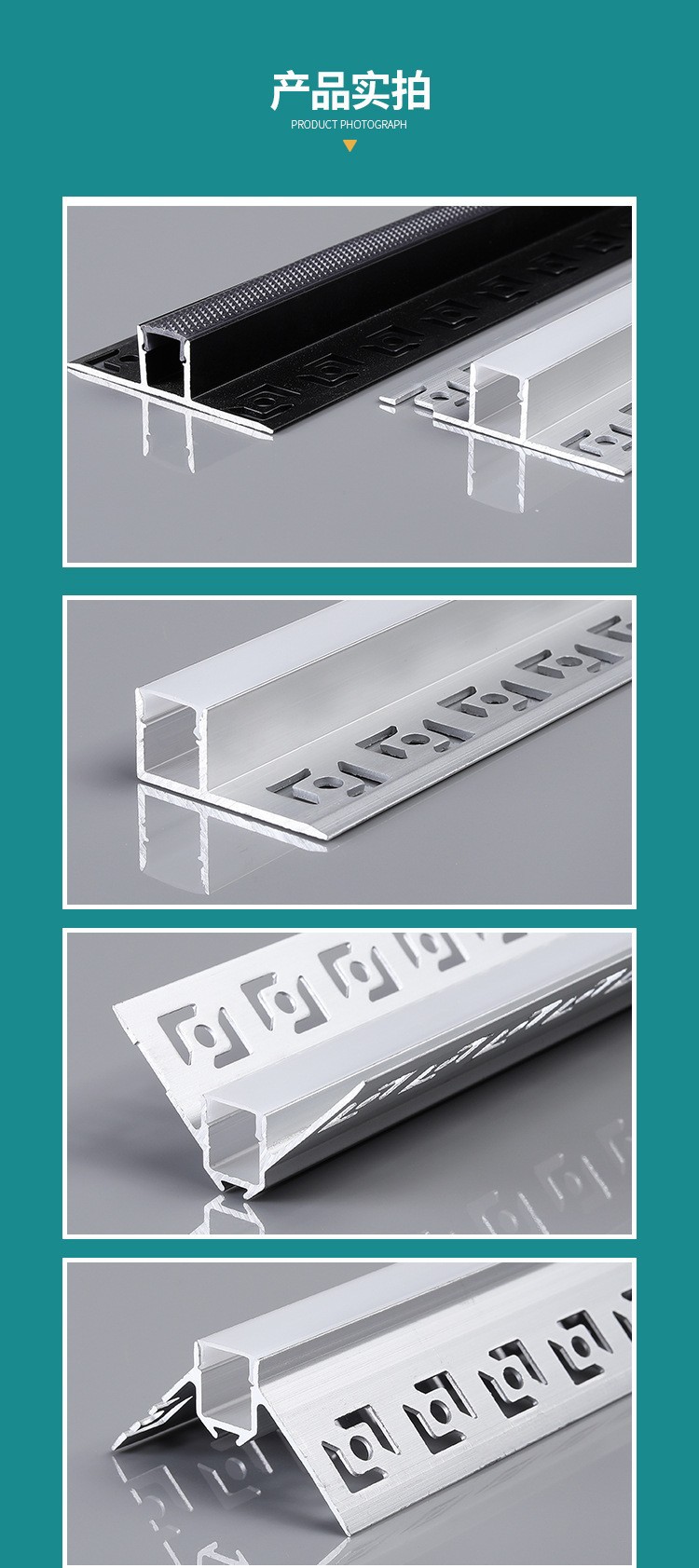 产品实拍
PRODUCT PHOTOGRAPH