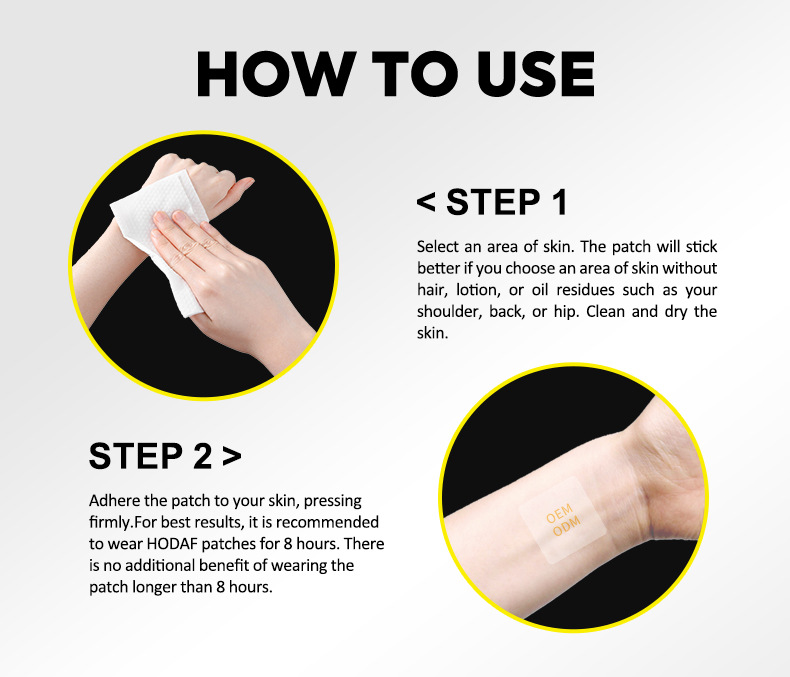 HOW TO USE

< STEP 1

Select an area of skin. The patch will stick better if you choose an area of skin without hair, lotion, or oil residues such as your shoulder, back, or hip. Clean and dry the skin.

STEP 2 >

Adhere the patch to your skin, pressing firmly.For best results, it is recommended to wear HODAF patches for 8 hours. There is no additional benefit of wearing the patch longer than 8 hours.

OEM
ODM