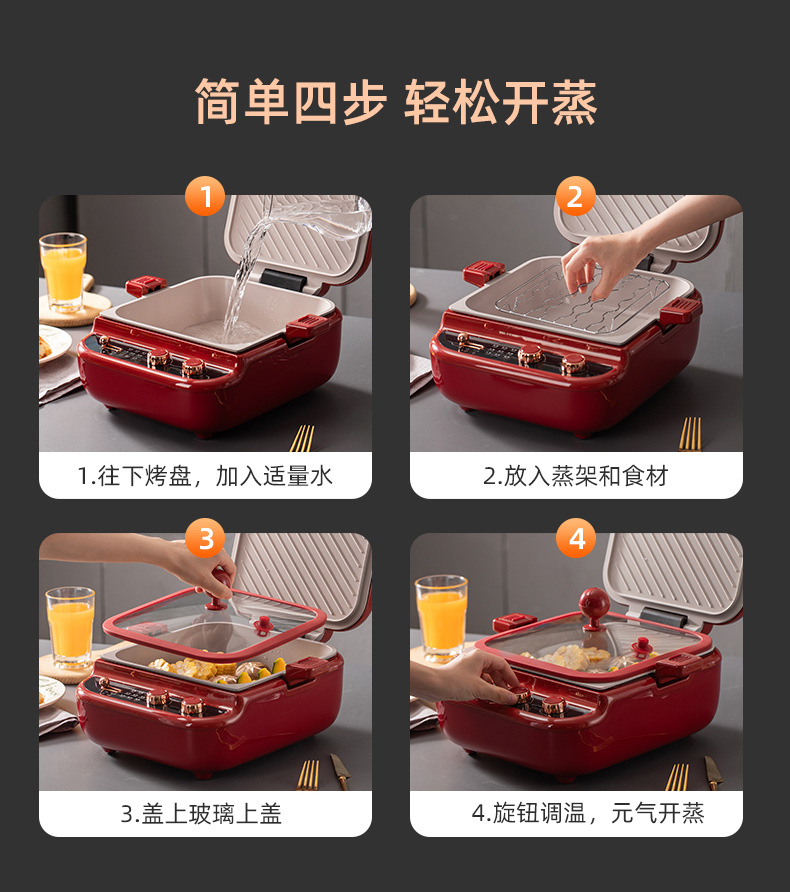 简单四步 轻松开蒸

1

1.往下烤盘，加入适量水

2

2.放入蒸架和食材

3

3.盖上玻璃上盖

4

4.旋钮调温，元气开蒸