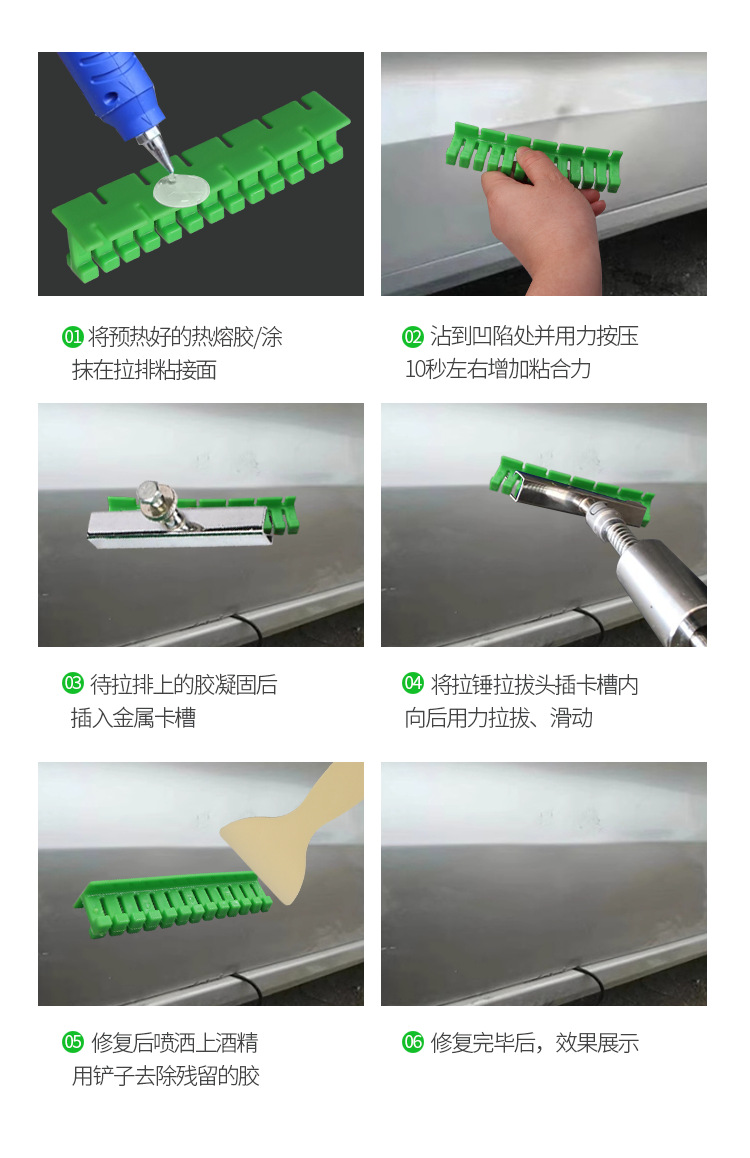 01 将预热好的热熔胶/涂抹在拉排粘接面

02 沾到凹陷处并用力按压10秒左右增加粘合力

03 待拉排上的胶凝固后插入金属卡槽

04 将拉锤拉拔头插卡槽内向后用力拉拔、滑动

05 修复后喷洒上酒精用铲子去除残留的胶

06 修复完毕后，效果展示