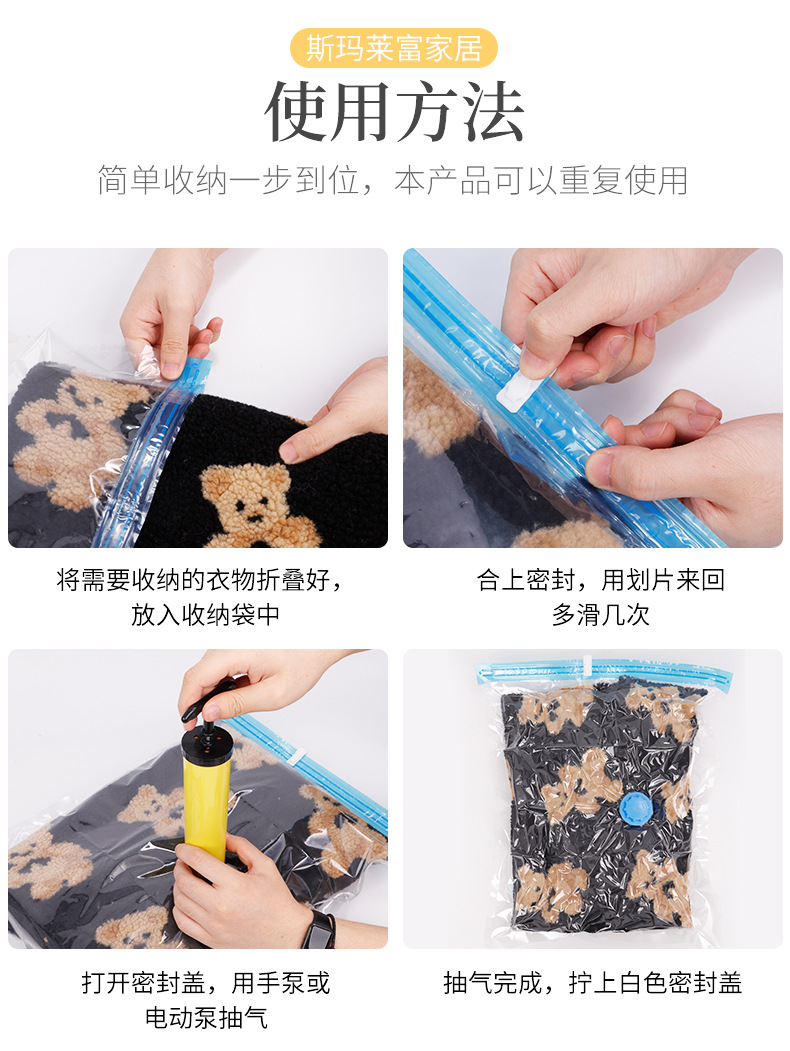 斯玛莱富家居

使用方法

简单收纳一步到位，本产品可以重复使用

将需要收纳的衣物折叠好，放入收纳袋中

合上密封，用划片来回多滑几次

打开密封盖，用手泵或电动泵抽气

抽气完成，拧上白色密封盖