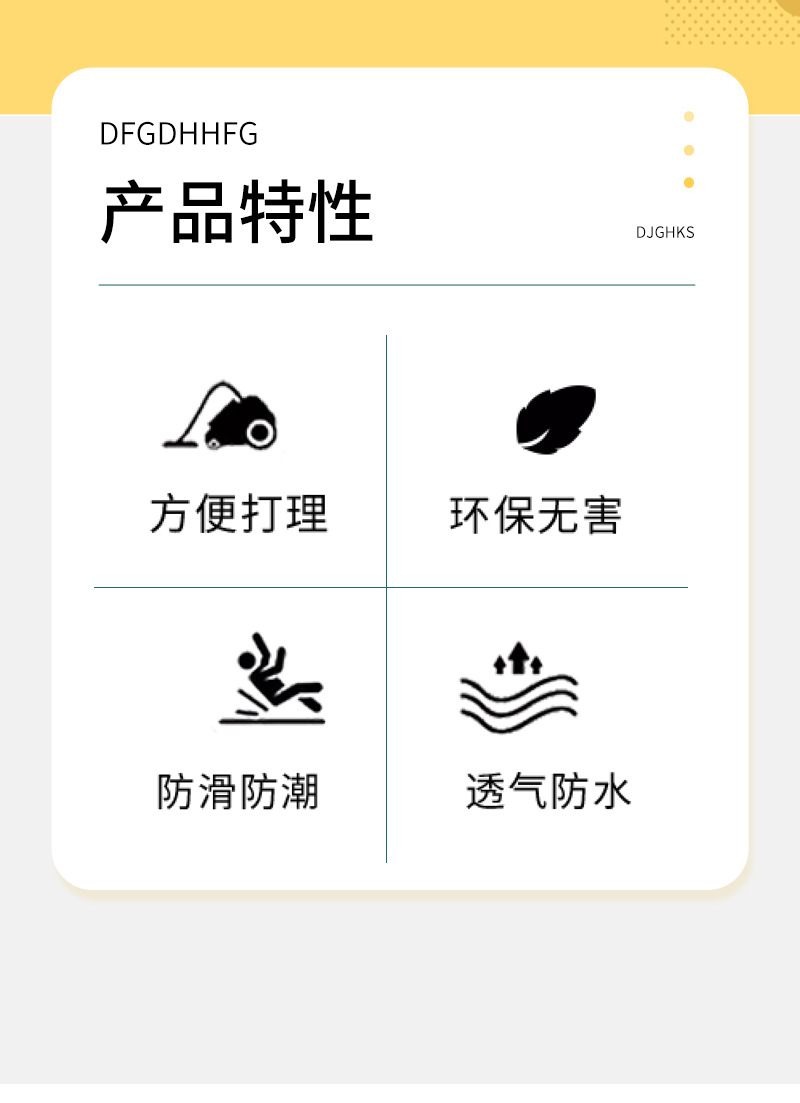 DFGDHHFG

产品特性

DJGHKS

方便打理

环保无害

防滑防潮

透气防水