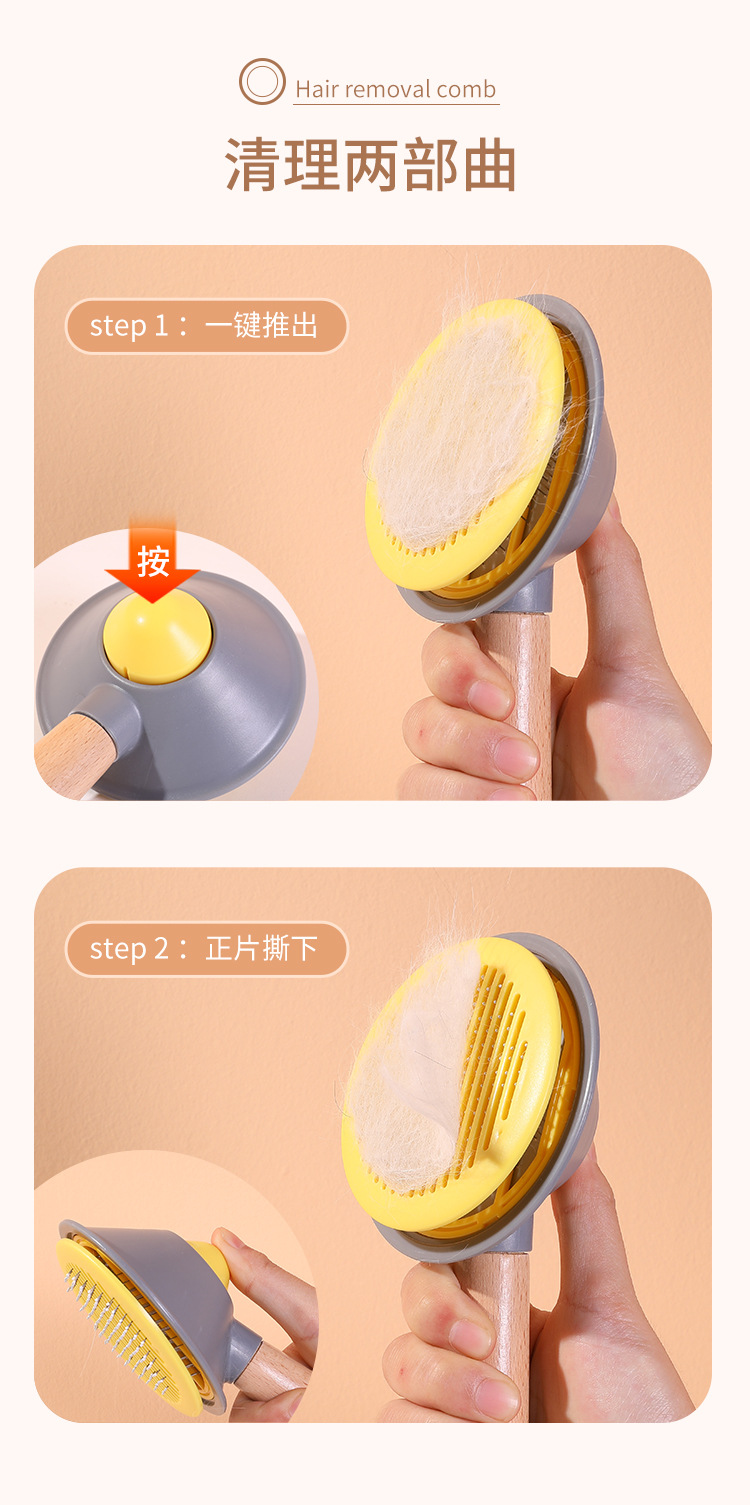 Hair removal comb

清理两部曲

step 1： 一键推出

按

step 2： 正片撕下