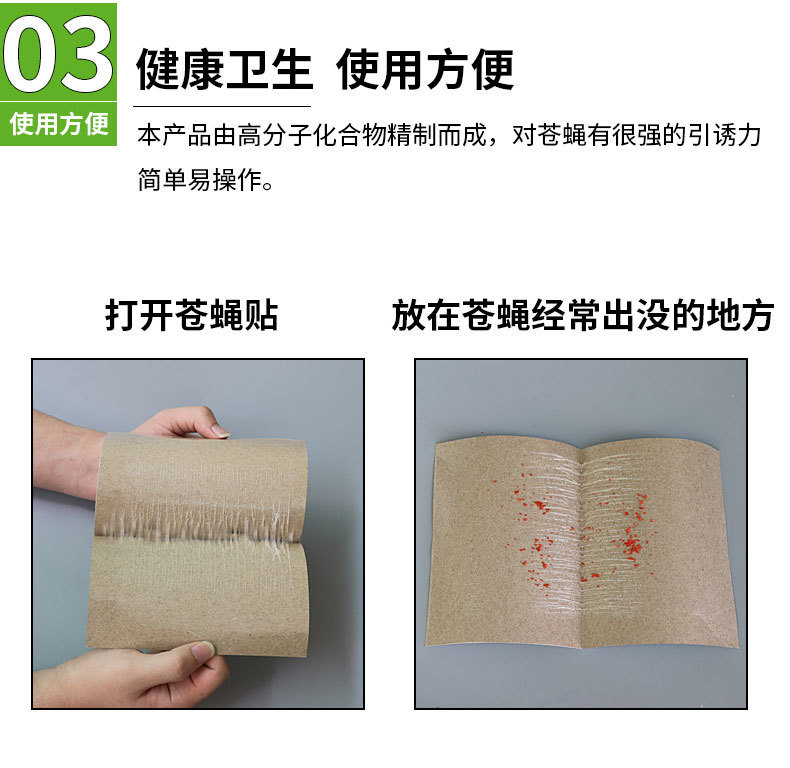 03
使用方便

健康卫生 使用方便

本产品由高分子化合物精制而成，对苍蝇有很强的引诱力简单易操作。

打开苍蝇贴

放在苍蝇经常出没的地方