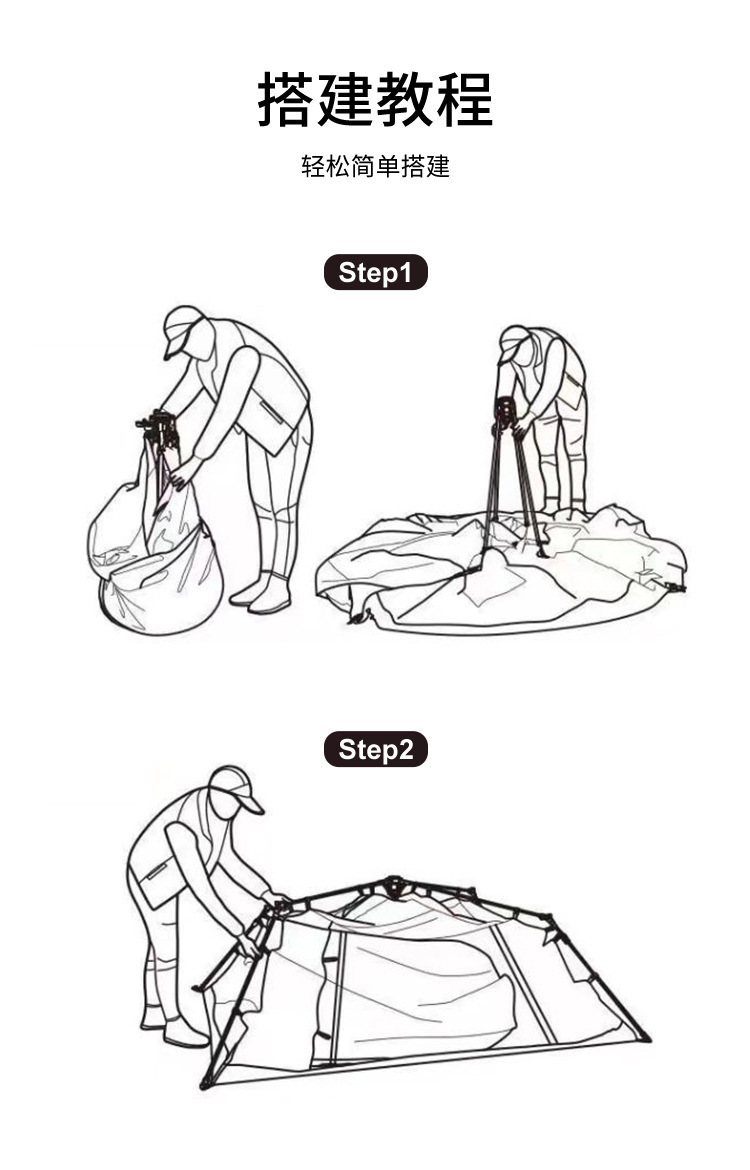 搭建教程

轻松简单搭建

Step1

Step2