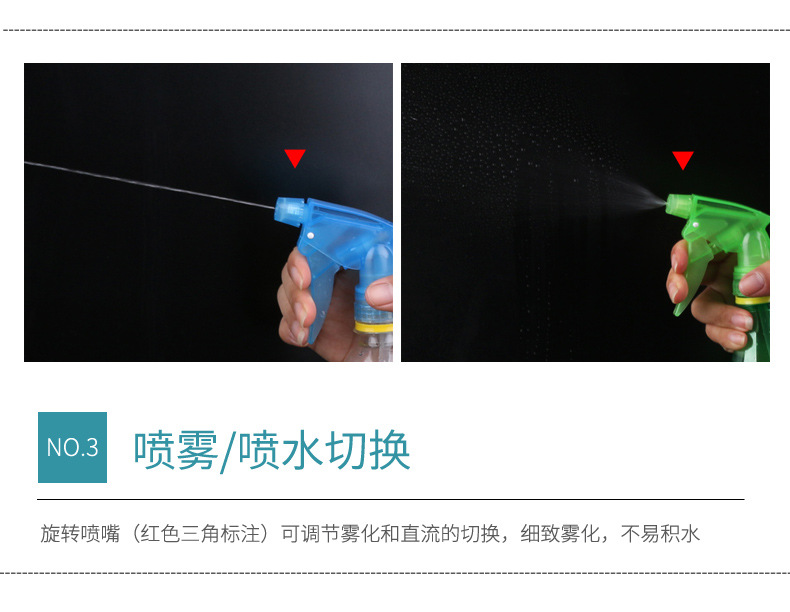 NO.3 喷雾/喷水切换

旋转喷嘴（红色三角标注）可调节雾化和直流的切换，细致雾化，不易积水