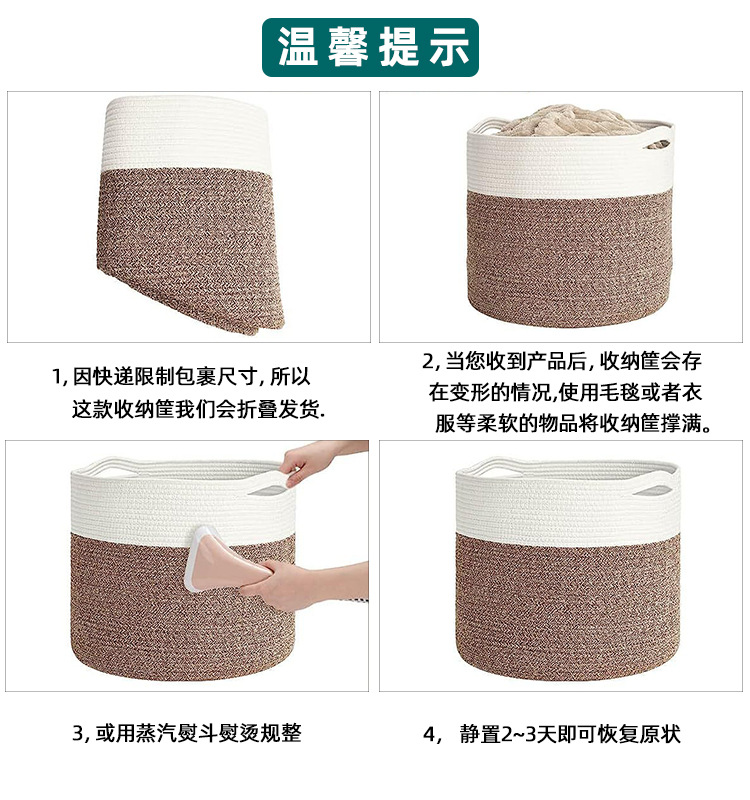 温馨提示

1, 因快递限制包裹尺寸, 所以这款收纳筐我们会折叠发货.

2, 当您收到产品后, 收纳筐会存在变形的情况,使用毛毯或者衣服等柔软的物品将收纳筐撑满。

3, 或用蒸汽熨斗熨烫规整

4， 静置2~3天即可恢复原状