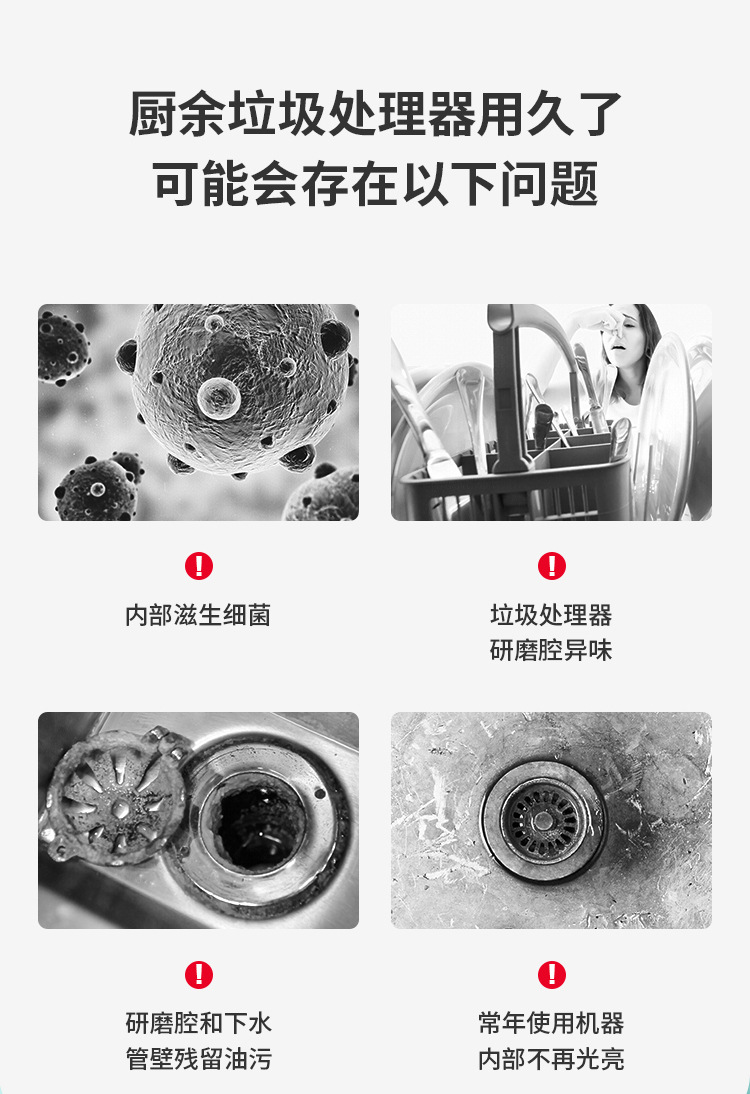 厨余垃圾处理器用久了
可能会存在以下问题

!
内部滋生细菌

!
垃圾处理器
研磨腔异味

!
研磨腔和下水
管壁残留油污

!
常年使用机器
内部不再光亮