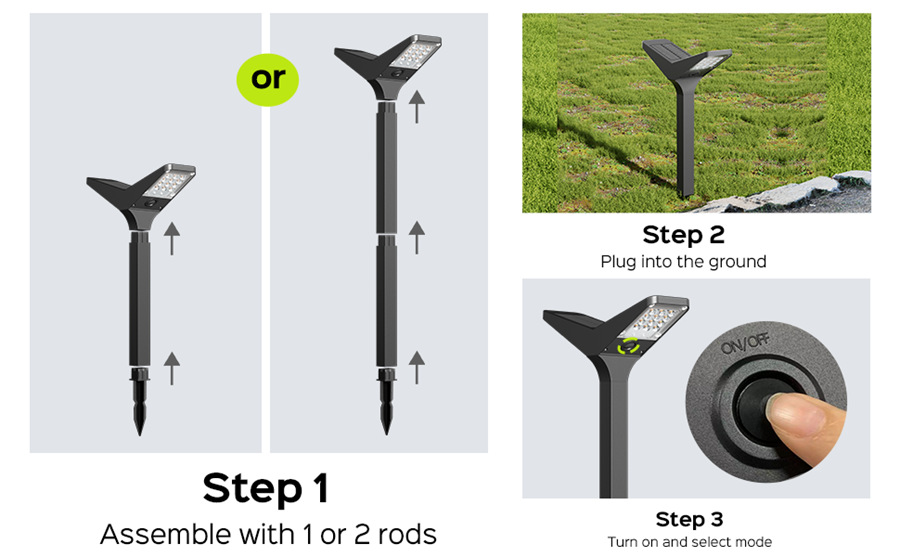 or

Step 1
Assemble with 1 or 2 rods

Step 2
Plug into the ground

ON/OFF

Step 3
Turn on and select mode