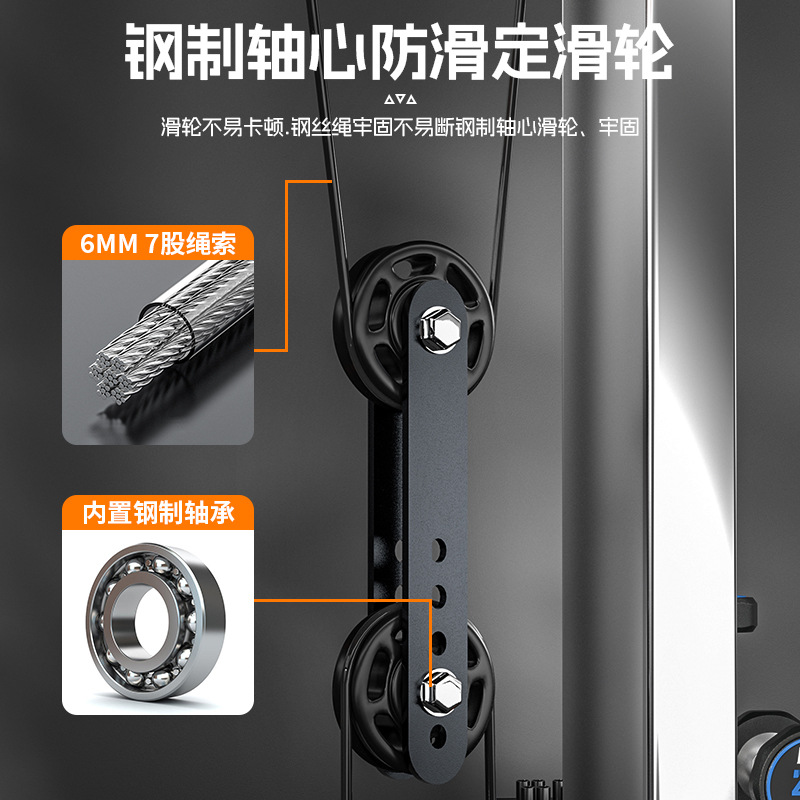 钢制轴心防滑定滑轮

滑轮不易卡顿.钢丝绳牢固不易断钢制轴心滑轮、牢固

6MM 7股绳索

内置钢制轴承