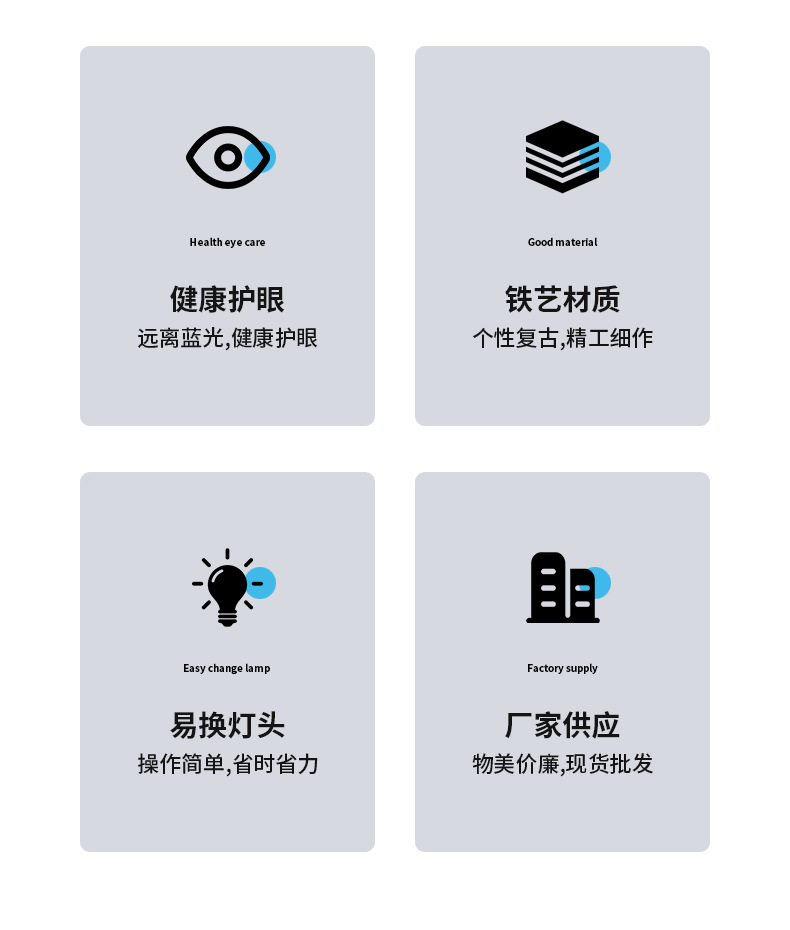 Health eye care

健康护眼

远离蓝光,健康护眼

Good material

铁艺材质

个性复古,精工细作

Easy change lamp

易换灯头

操作简单,省时省力

Factory supply

厂家供应

物美价廉,现货批发