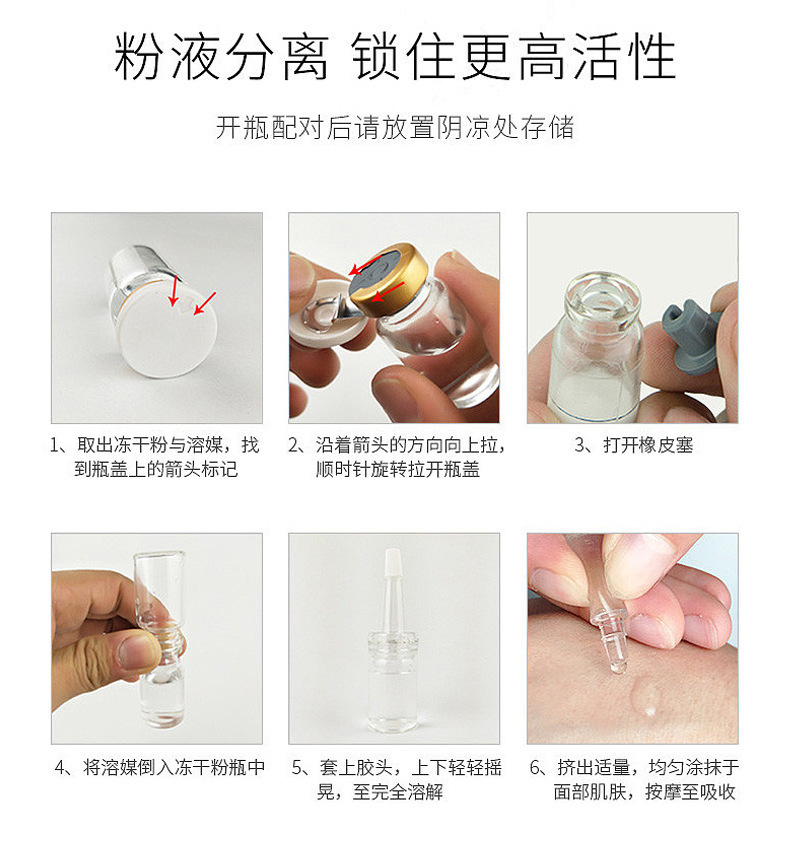 粉液分离 锁住更高活性

开瓶配对后请放置阴凉处存储

1、取出冻干粉与溶媒，找到瓶盖上的箭头标记

2、沿着箭头的方向向上拉，顺时针旋转拉开瓶盖

3、打开橡皮塞

4、将溶媒倒入冻干粉瓶中

5、套上胶头，上下轻轻摇晃，至完全溶解

6、挤出适量，均匀涂抹于面部肌肤，按摩至吸收