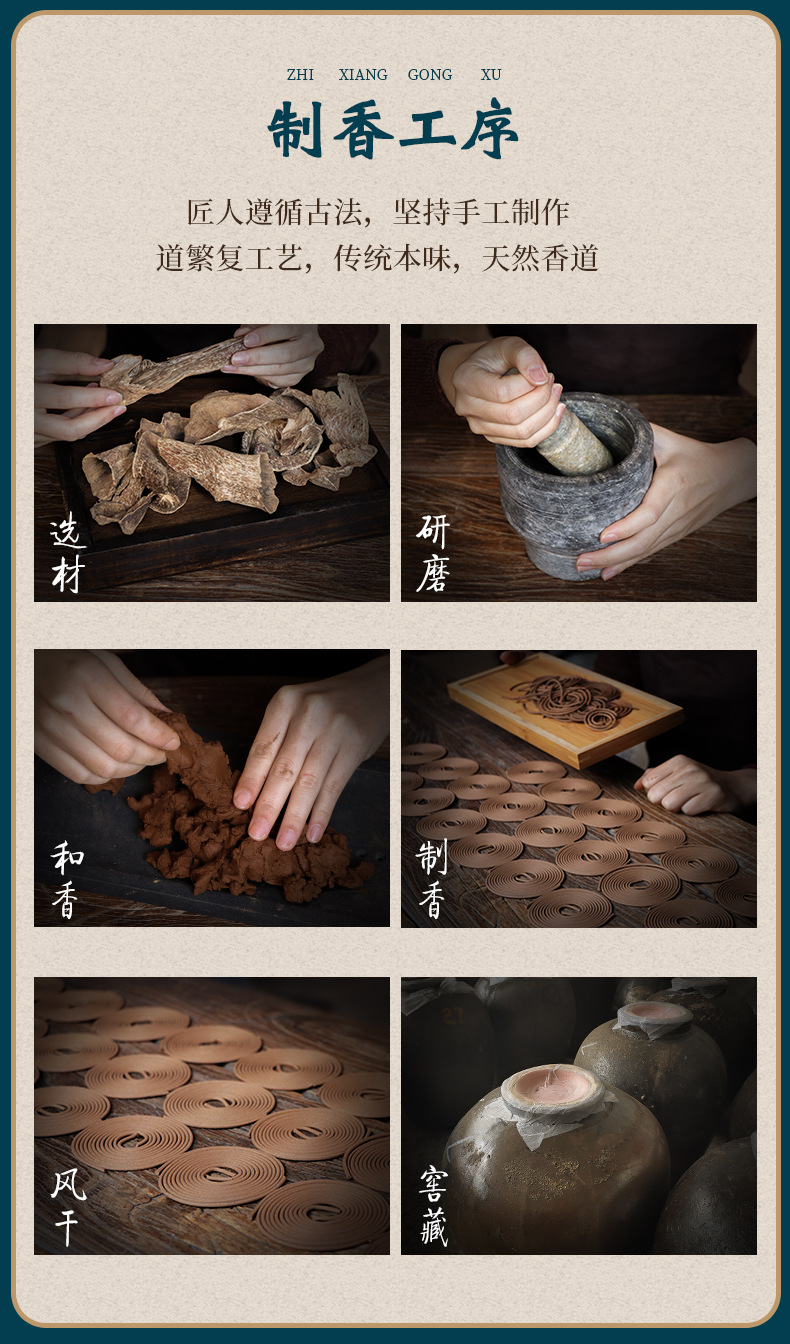 ZHI XIANG GONG XU

制香工序

匠人遵循古法，坚持手工制作
道繁复工艺，传统本味，天然香道

选材

研磨

和香

制香

风干

窖藏