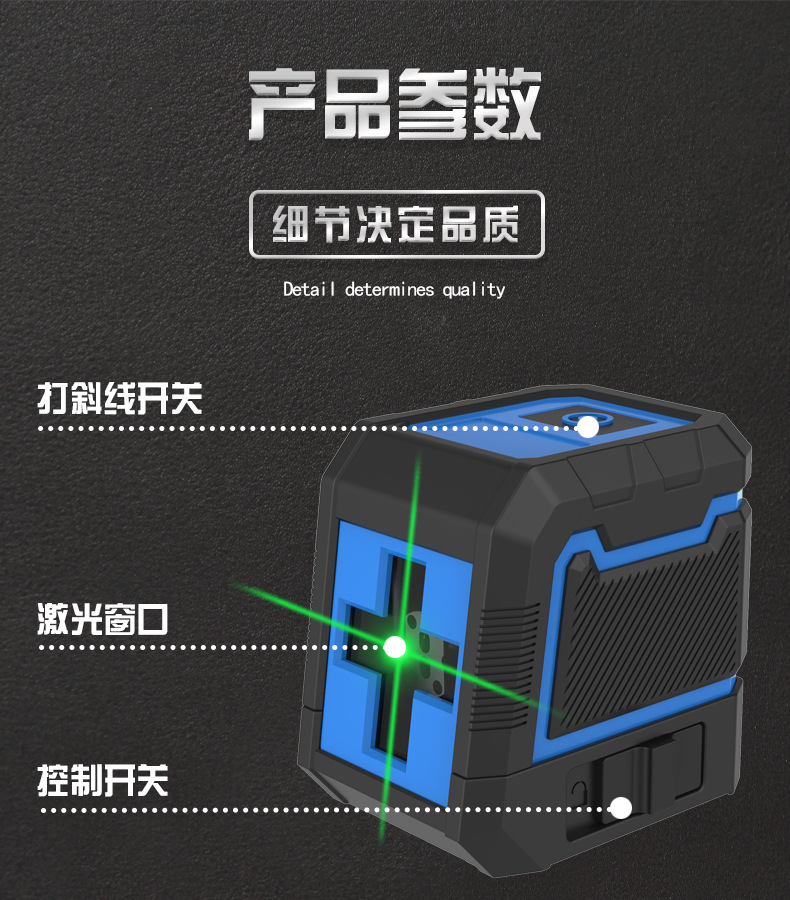 产品参数

细节决定品质

Detail determines quality

打斜线开关

激光窗口

控制开关