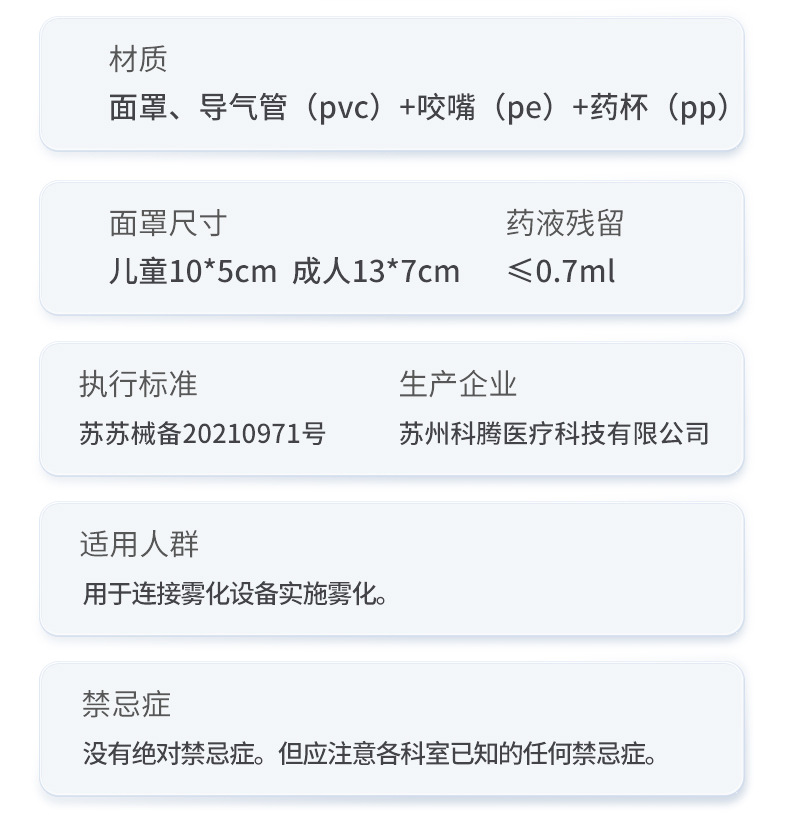 材质
面罩、导气管（pvc）+咬嘴（pe）+药杯（pp）

面罩尺寸
儿童10*5cm 成人13*7cm

药液残留
≤0.7ml

执行标准
苏苏械备20210971号

生产企业
苏州科腾医疗科技有限公司

适用人群
用于连接雾化设备实施雾化。

禁忌症
没有绝对禁忌症。但应注意各科室已知的任何禁忌症。