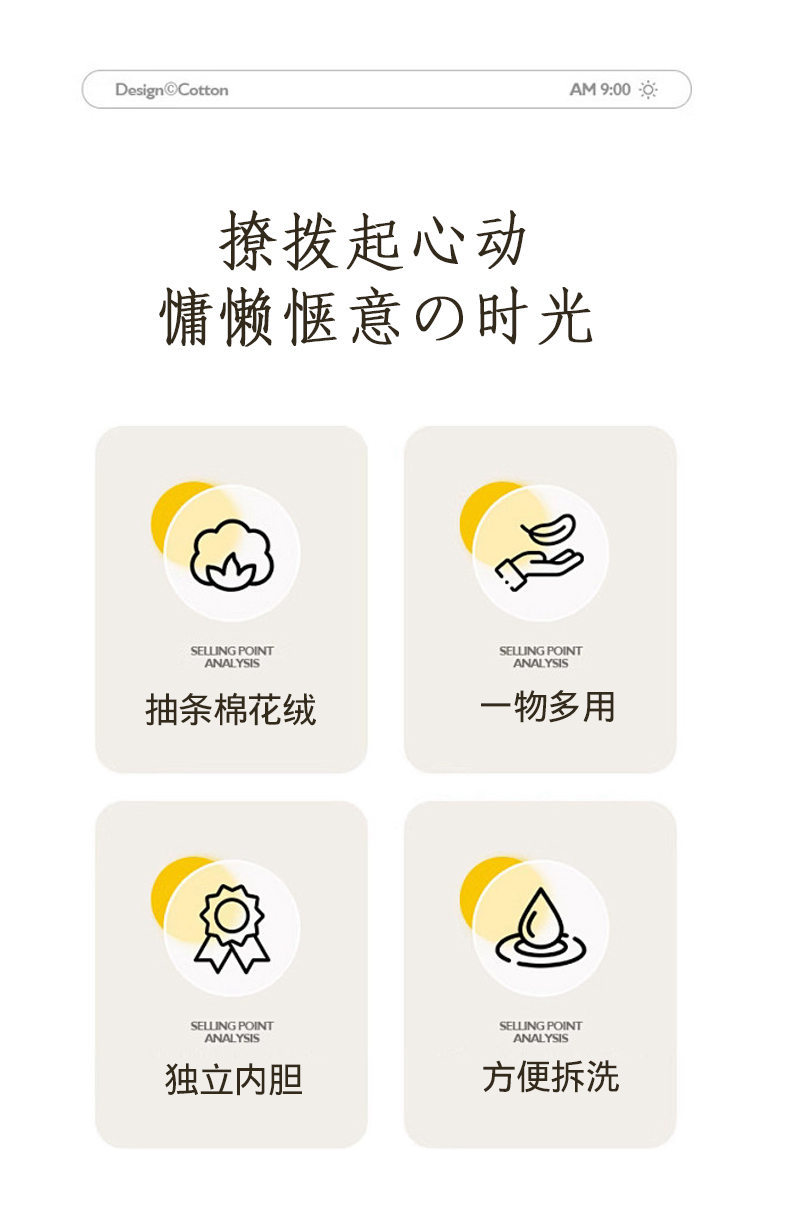 Design©Cotton

AM 9:00

撩拨起心动
慵懒惬意の时光

SELLING POINT
ANALYSIS
抽条棉花绒

SELLING POINT
ANALYSIS
一物多用

SELLING POINT
ANALYSIS
独立内胆

SELLING POINT
ANALYSIS
方便拆洗