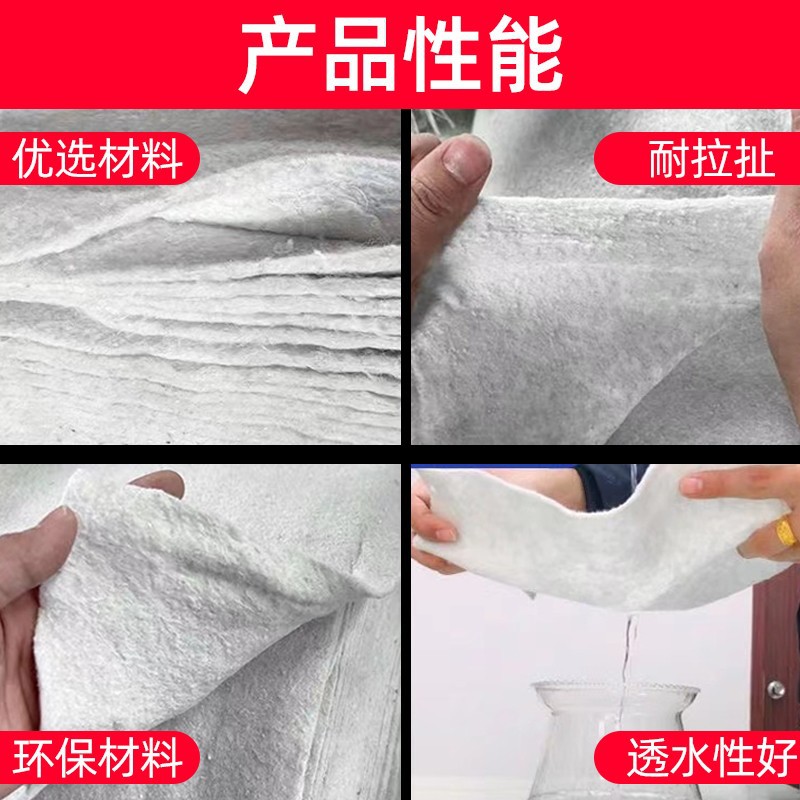 产品性能

优选材料

耐拉扯

环保材料

透水性好