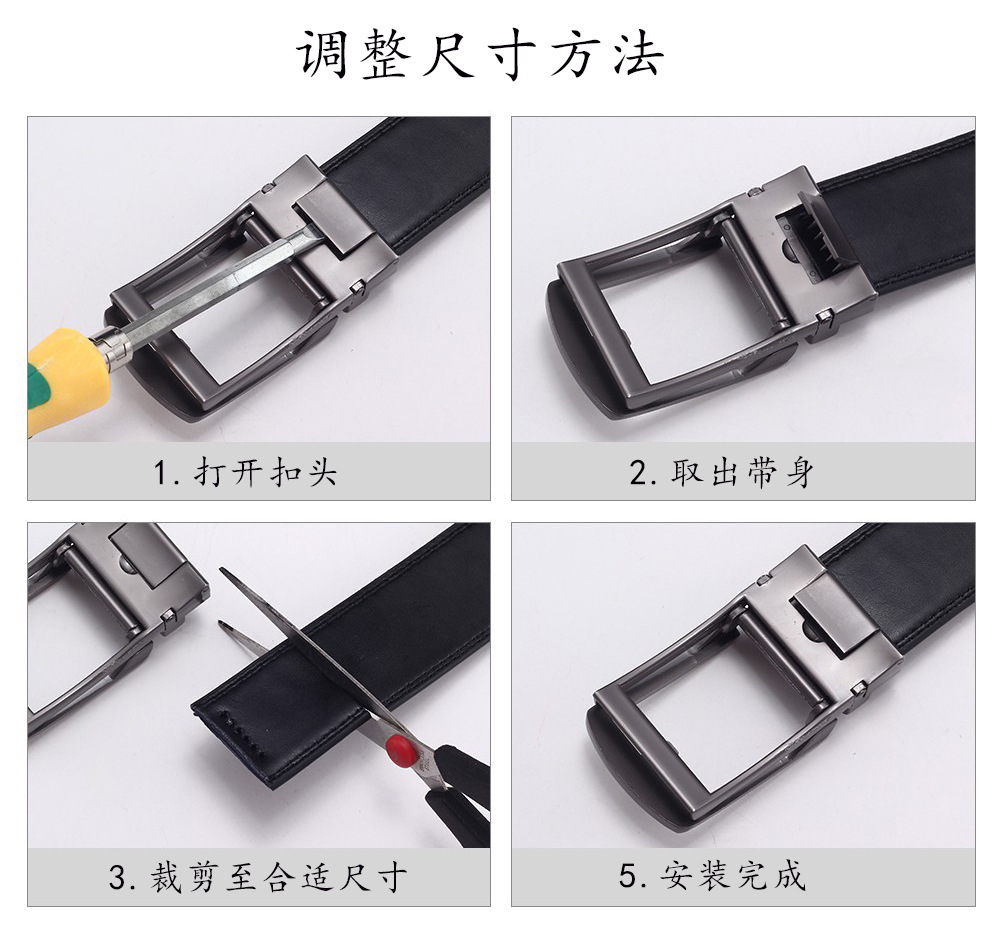 调整尺寸方法

1. 打开扣头

2. 取出带身

3. 裁剪至合适尺寸

5. 安装完成