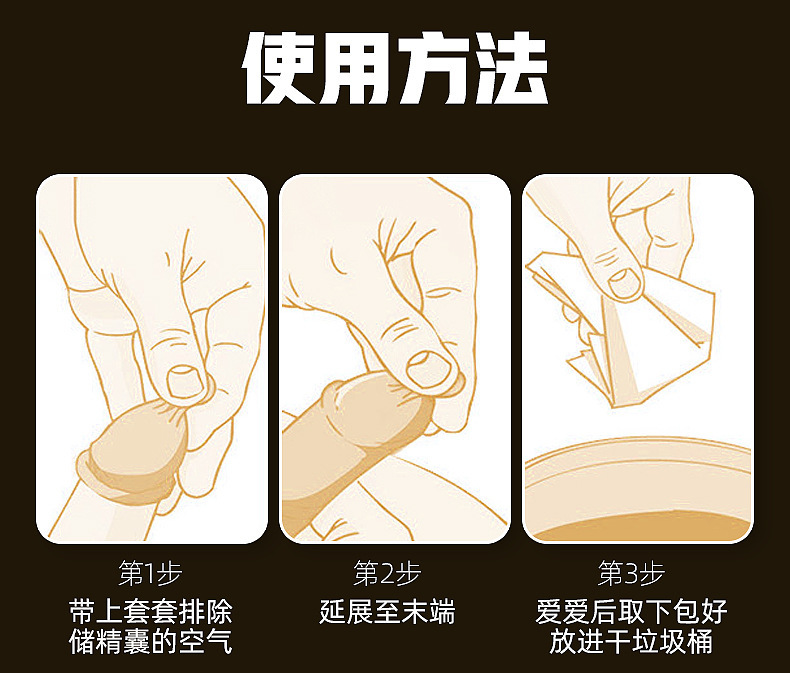 使用方法

第1步
带上套套排除储精囊的空气

第2步
延展至末端

第3步
爱爱后取下包好放进干垃圾桶