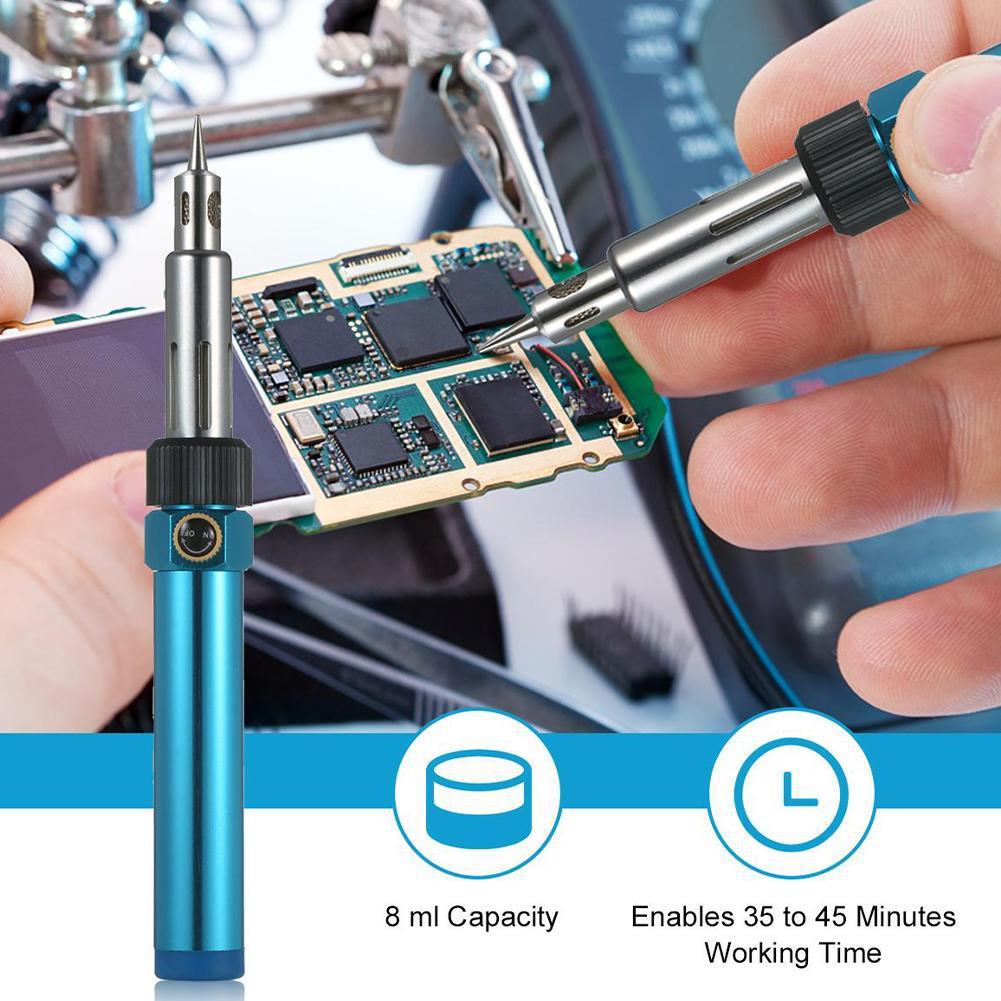 8 ml Capacity

Enables 35 to 45 Minutes Working Time