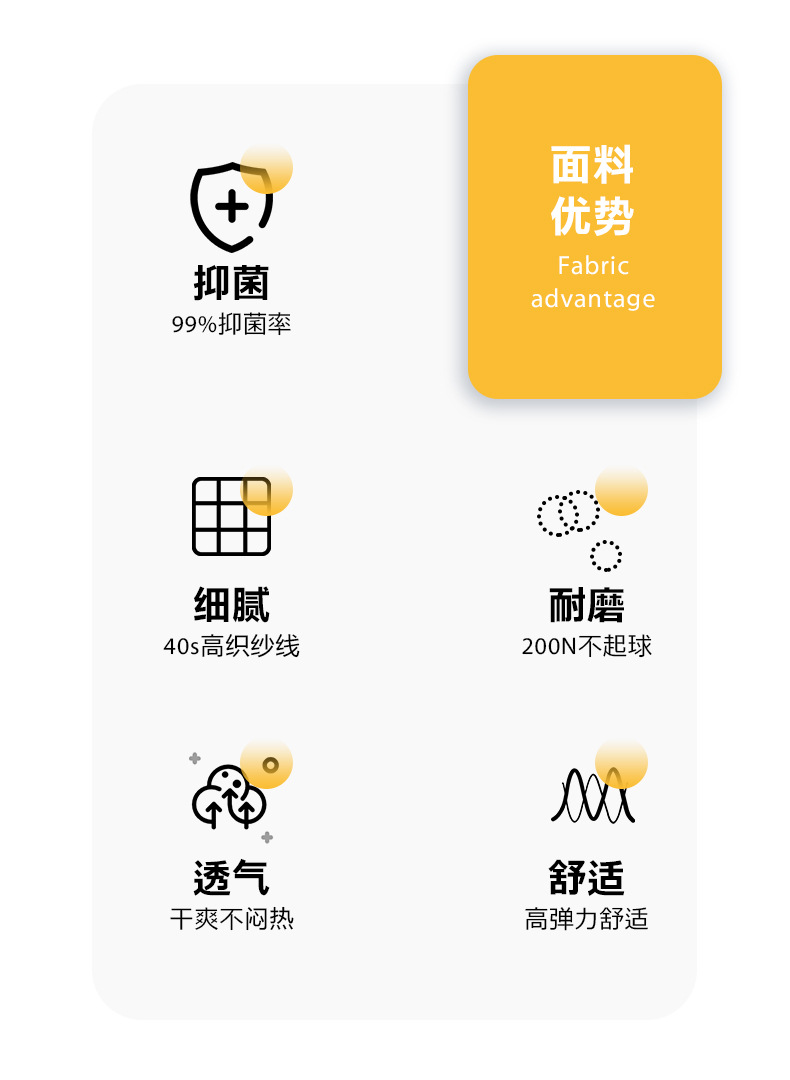 抑菌
99%抑菌率

面料
优势
Fabric
advantage

细腻
40s高织纱线

耐磨
200N不起球

透气
干爽不闷热

舒适
高弹力舒适