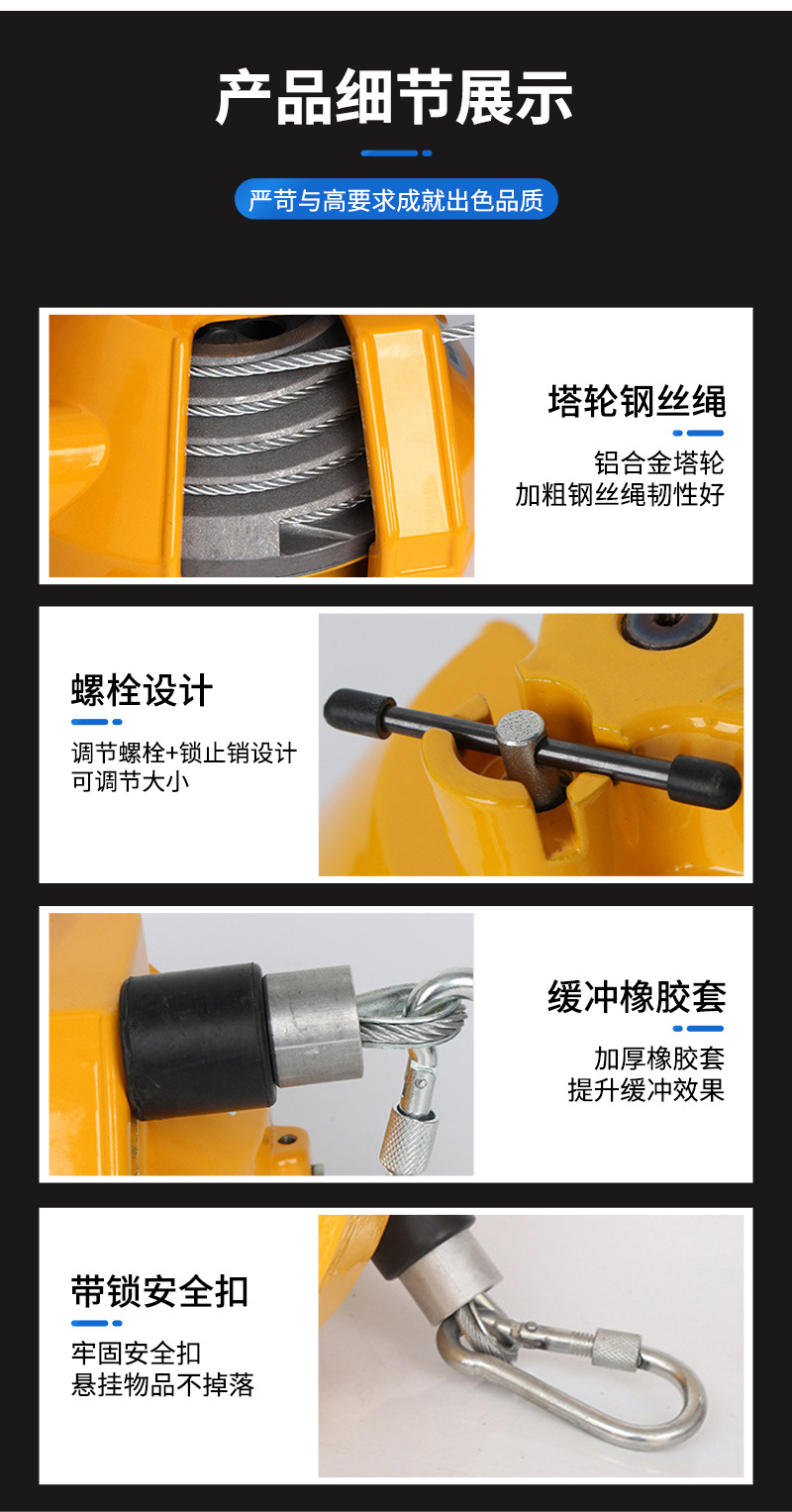 产品细节展示

严苛与高要求成就出色品质

塔轮钢丝绳

铝合金塔轮
加粗钢丝绳韧性好

螺栓设计

调节螺栓+锁止销设计
可调节大小

缓冲橡胶套

加厚橡胶套
提升缓冲效果

带锁安全扣

牢固安全扣
悬挂物品不掉落