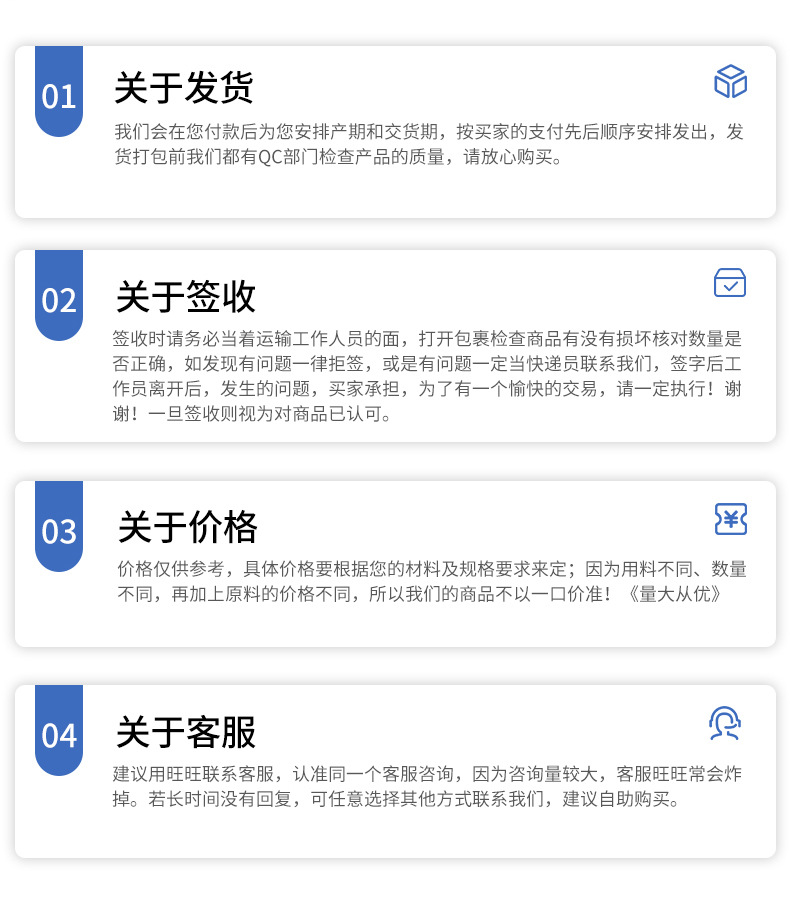 01

关于发货

我们会在您付款后为您安排产期和交货期，按买家的支付先后顺序安排发出，发货打包前我们都有QC部门检查产品的质量，请放心购买。

02

关于签收

签收时请务必当着运输工作人员的面，打开包裹检查商品有没有损坏核对数量是否正确，如发现有问题一律拒签，或是有问题一定当快递员联系我们，签字后工作员离开后，发生的问题，买家承担，为了有一个愉快的交易，请一定执行！谢谢！一旦签收则视为对商品已认可。

03

关于价格

价格仅供参考，具体价格要根据您的材料及规格要求来定；因为用料不同、数量不同，再加上原料的价格不同，所以我们的商品不以一口价准！《量大从优》

04

关于客服

建议用旺旺联系客服，认准同一个客服咨询，因为咨询量较大，客服旺旺常会炸掉。若长时间没有回复，可任意选择其他方式联系我们，建议自助购买。