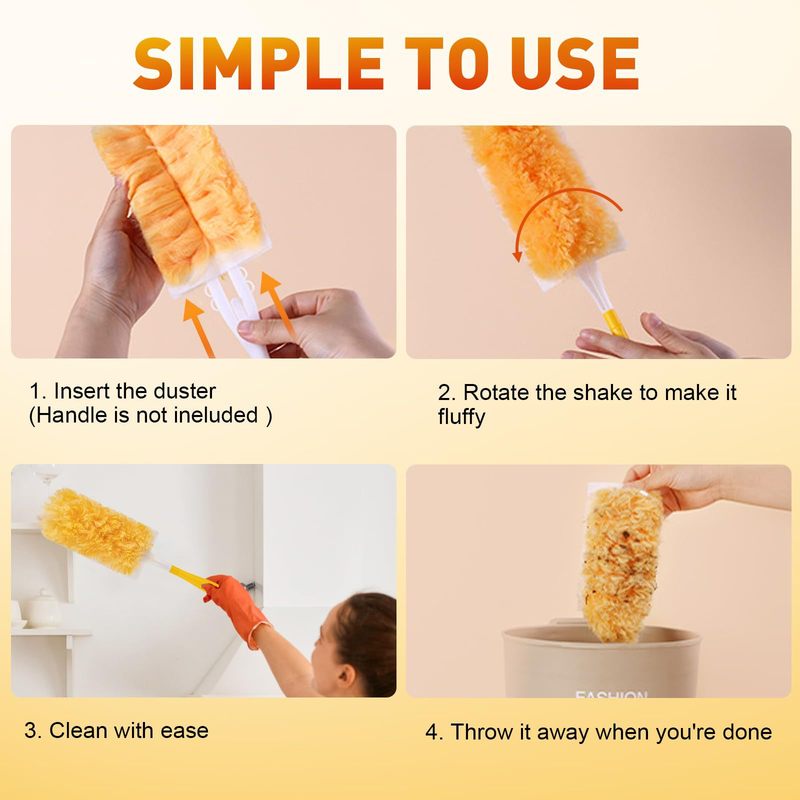 SIMPLE TO USE

1. Insert the duster
(Handle is not ineluded )

2. Rotate the shake to make it fluffy

3. Clean with ease

FASHION

4. Throw it away when you're done