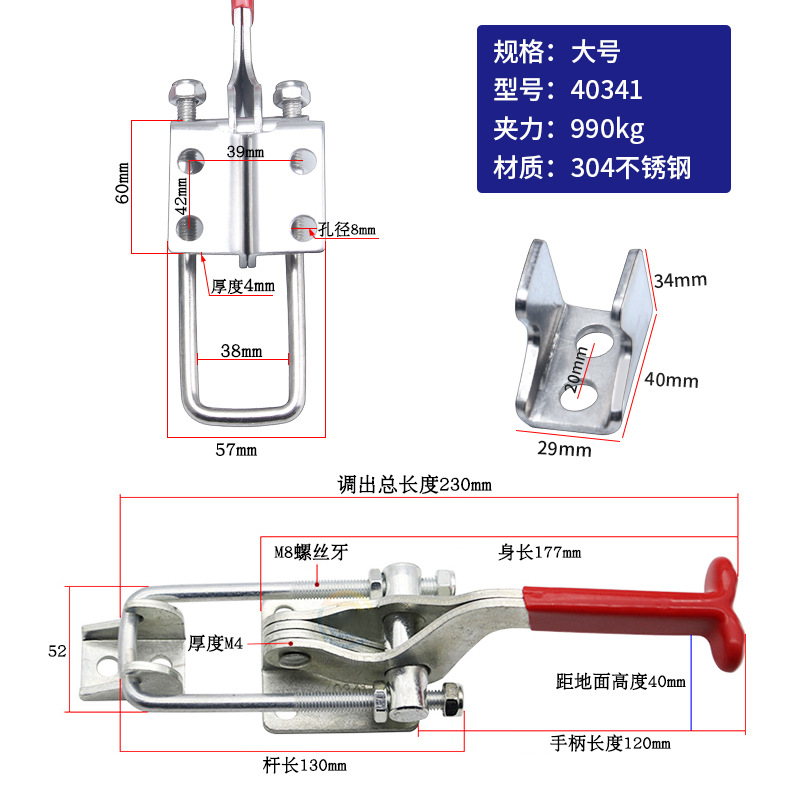 规格：大号
型号：40341
夹力：990kg
材质：304不锈钢

60mm
39mm
42mm
孔径8mm
厚度4mm
38mm
57mm

34mm
20mm
40mm
29mm

调出总长度230mm
M8螺丝牙
身长177mm
52
厚度M4
距地面高度40mm
手柄长度120mm
杆长130mm