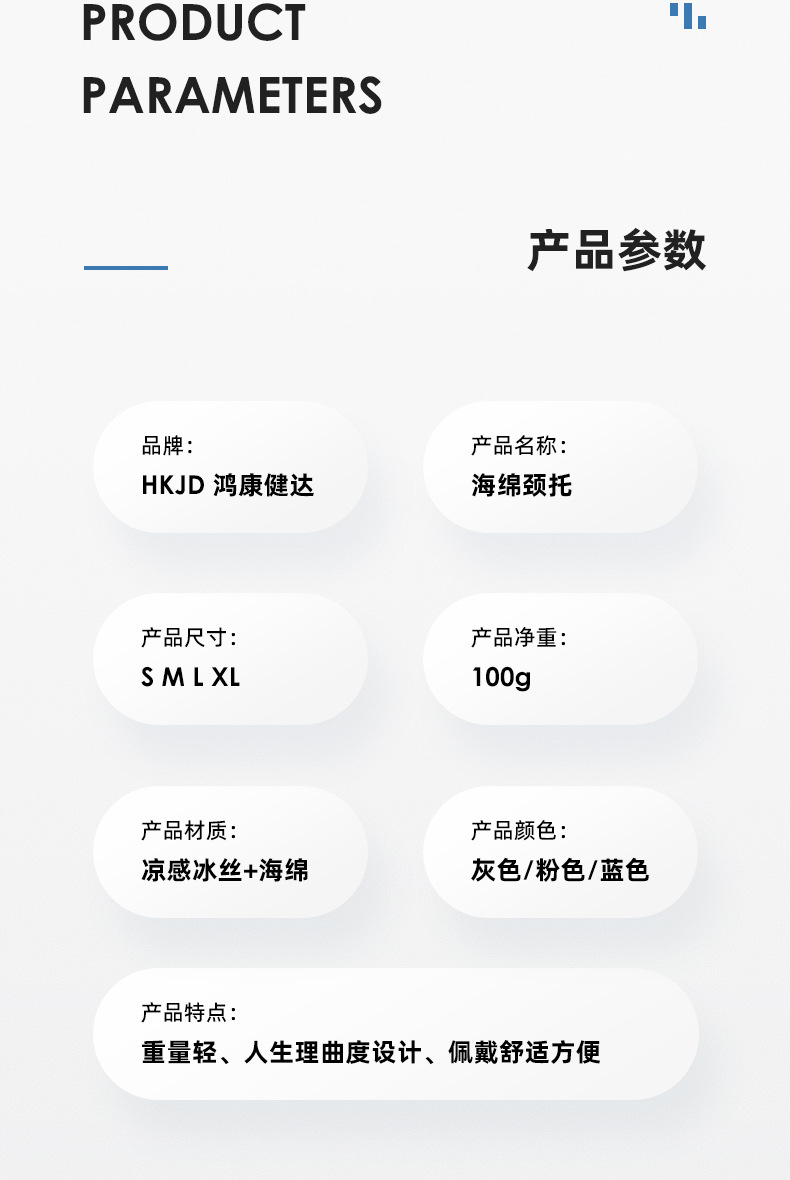 PRODUCT
PARAMETERS

产品参数

品牌:
HKJD 鸿康健达

产品名称:
海绵颈托

产品尺寸:
S M L XL

产品净重:
100g

产品材质:
凉感冰丝+海绵

产品颜色:
灰色/粉色/蓝色

产品特点:
重量轻、人生理曲度设计、佩戴舒适方便