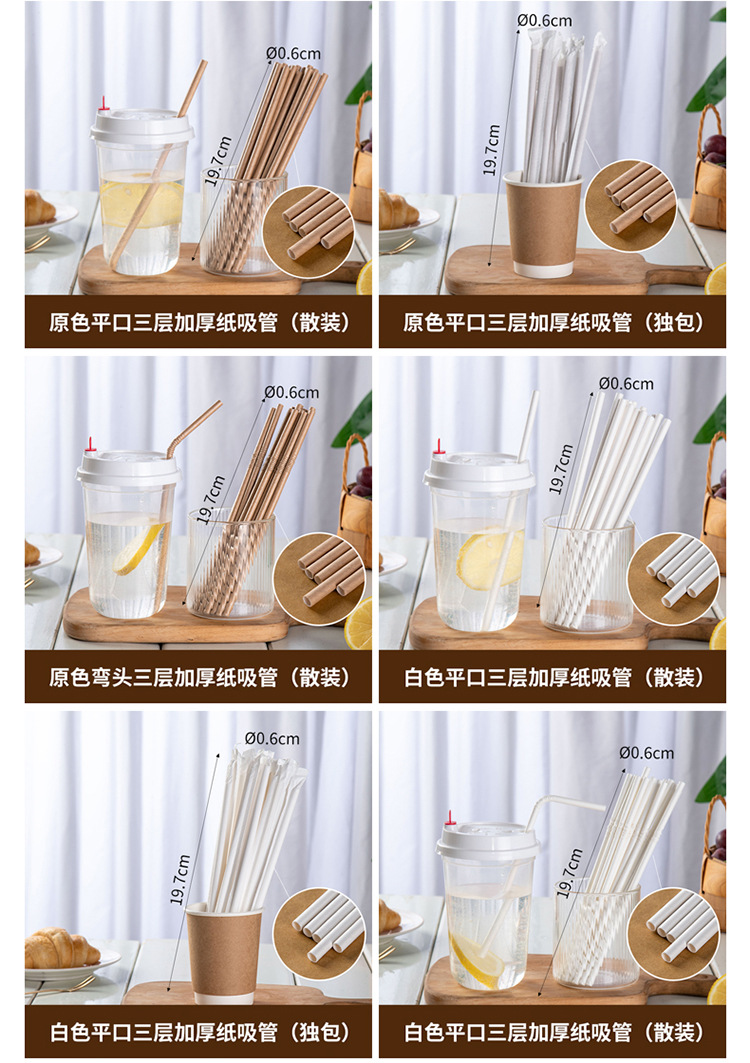 Ø0.6cm
19.7cm
原色平口三层加厚纸吸管（散装）

Ø0.6cm
19.7cm
原色平口三层加厚纸吸管（独包）

Ø0.6cm
19.7cm
原色弯头三层加厚纸吸管（散装）

Ø0.6cm
19.7cm
白色平口三层加厚纸吸管（散装）

Ø0.6cm
19.7cm
白色平口三层加厚纸吸管（独包）

Ø0.6cm
19.7cm
白色平口三层加厚纸吸管（散装）