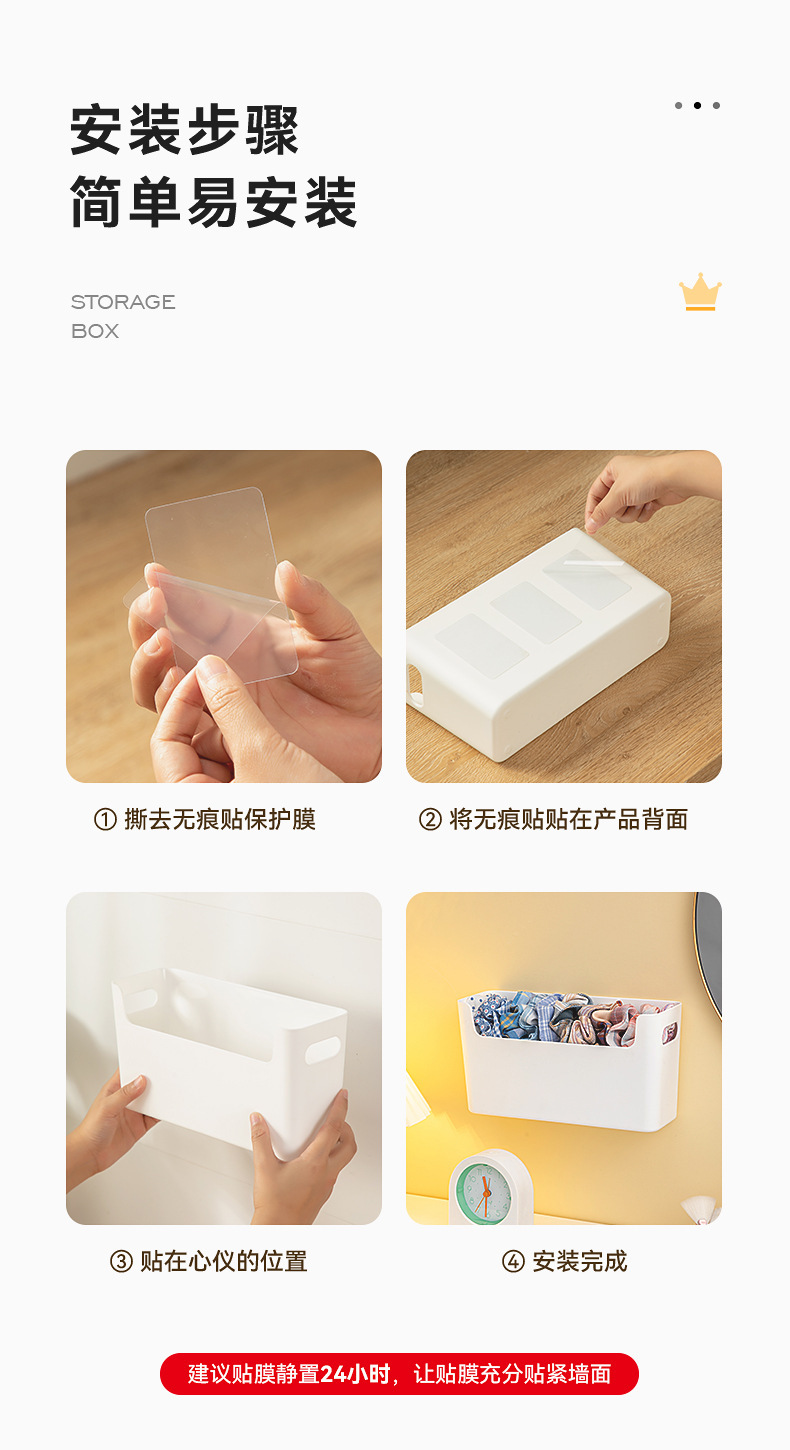 安装步骤
简单易安装

STORAGE
BOX

① 撕去无痕贴保护膜

② 将无痕贴贴在产品背面

③ 贴在心仪的位置

④ 安装完成

建议贴膜静置24小时，让贴膜充分贴紧墙面