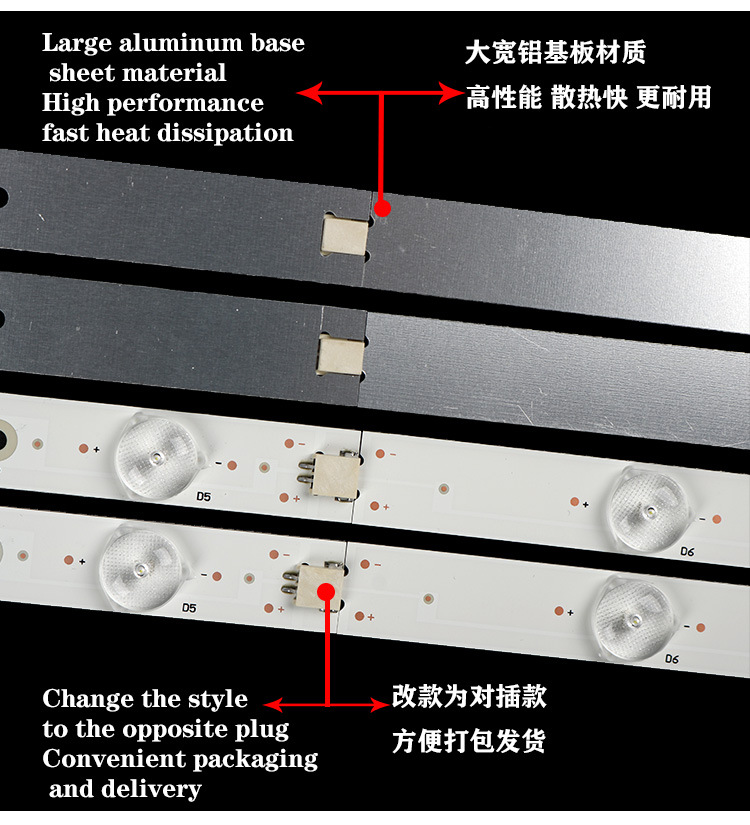 Large aluminum base sheet material
High performance fast heat dissipation

大宽铝基板材质
高性能 散热快 更耐用

D5

D6

D5

D6

Change the style to the opposite plug
Convenient packaging and delivery

改款为对插款
方便打包发货