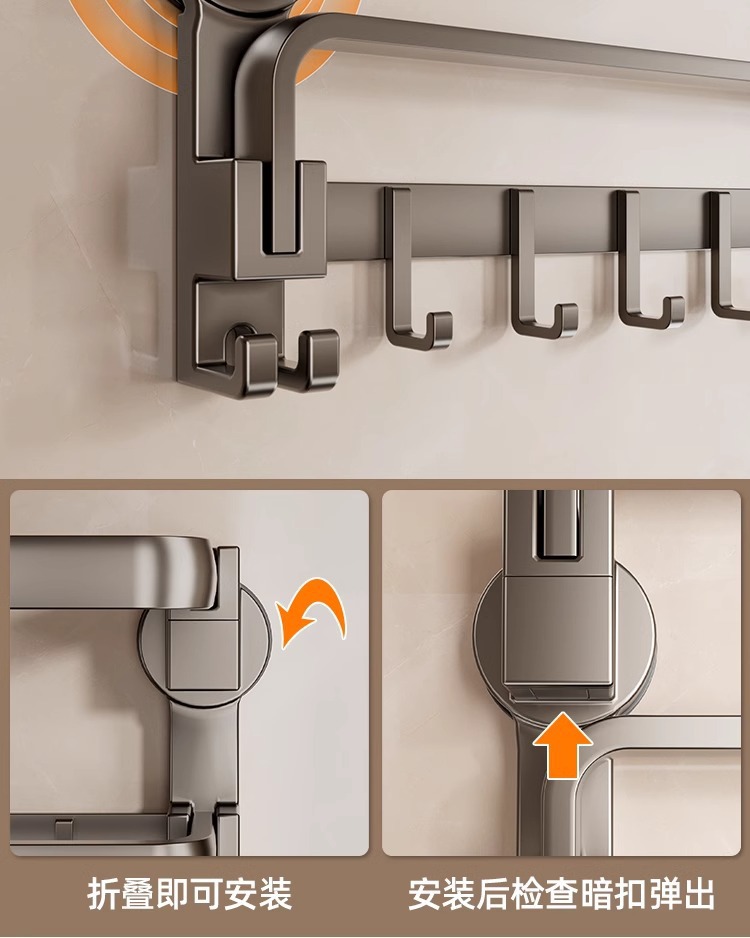 折叠即可安装

安装后检查暗扣弹出