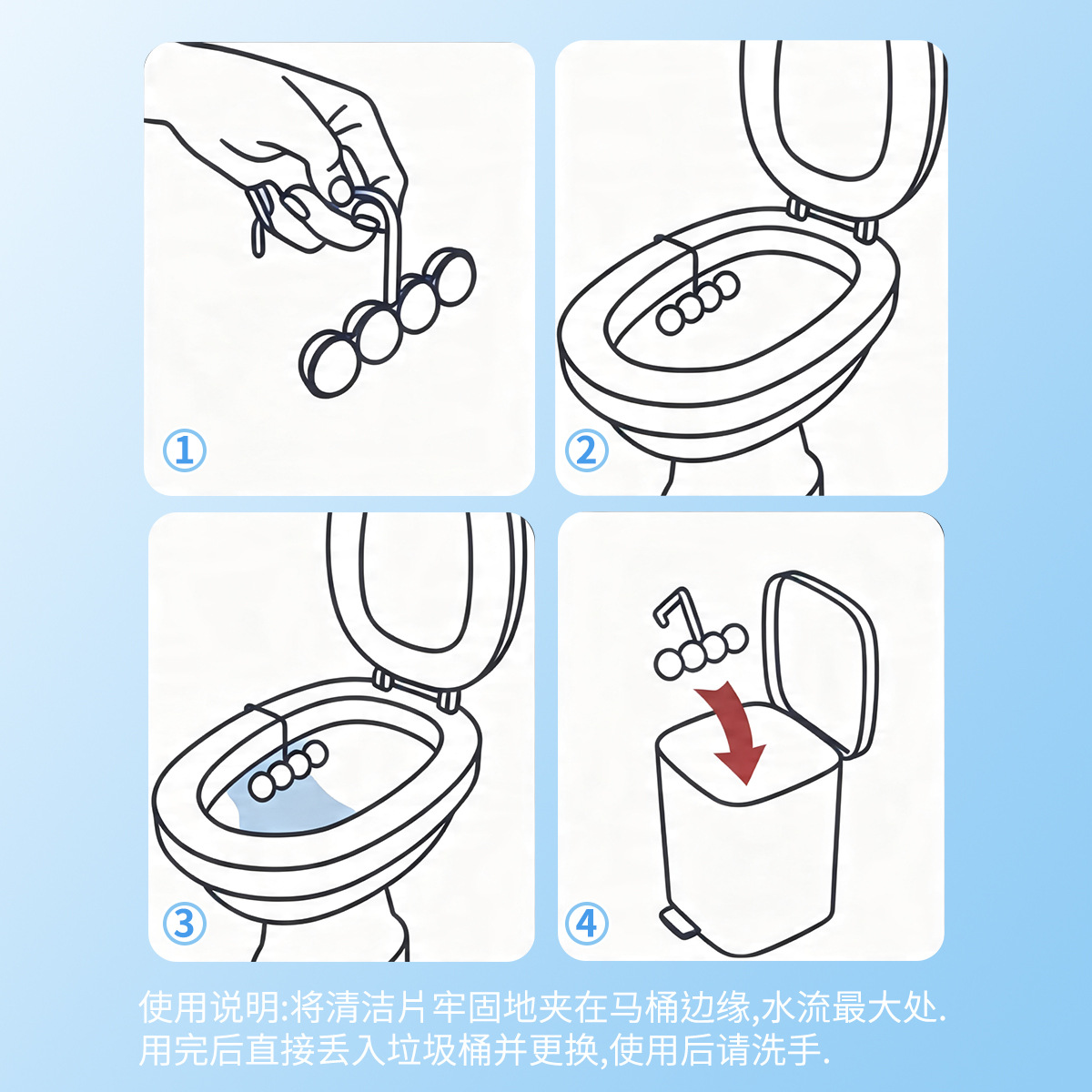 ①

②

③

④

使用说明:将清洁片牢固地夹在马桶边缘,水流最大处.
用完后直接丢入垃圾桶并更换,使用后请洗手.