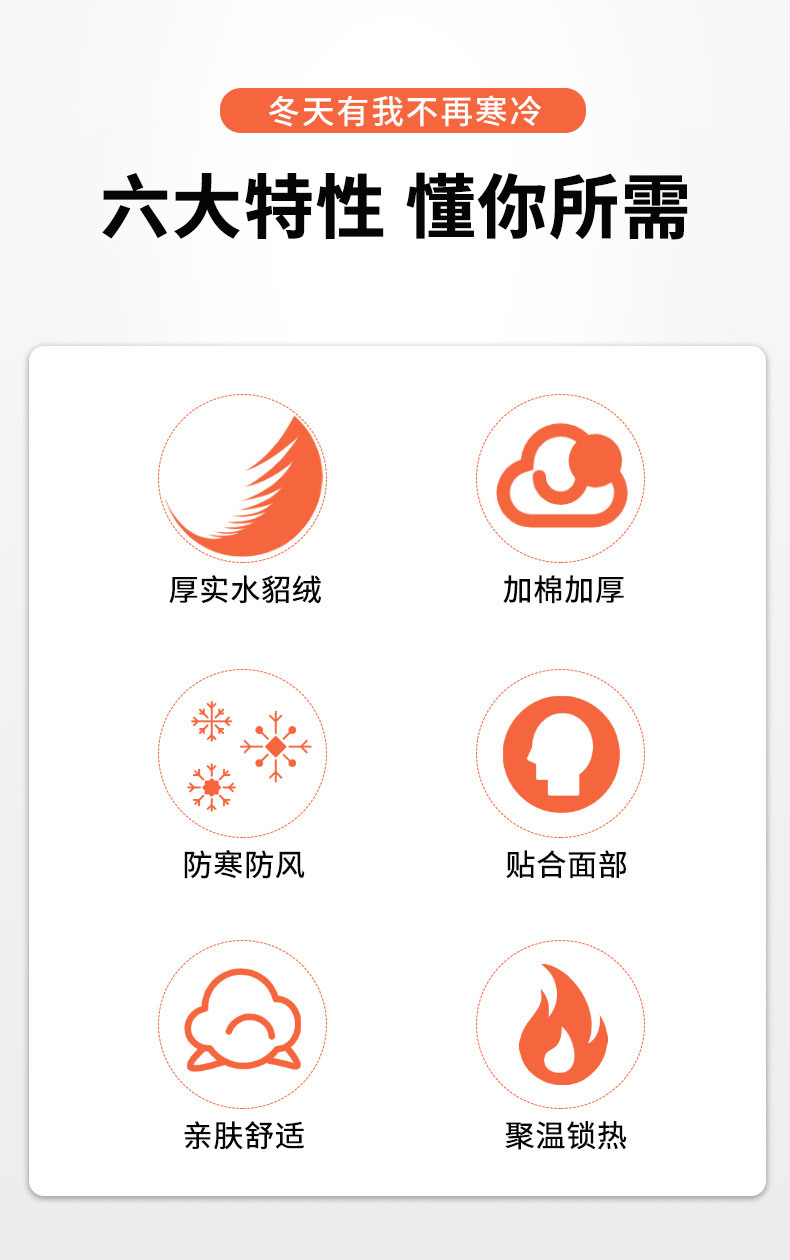 冬天有我不再寒冷

六大特性 懂你所需

厚实水貂绒

加棉加厚

防寒防风

贴合面部

亲肤舒适

聚温锁热