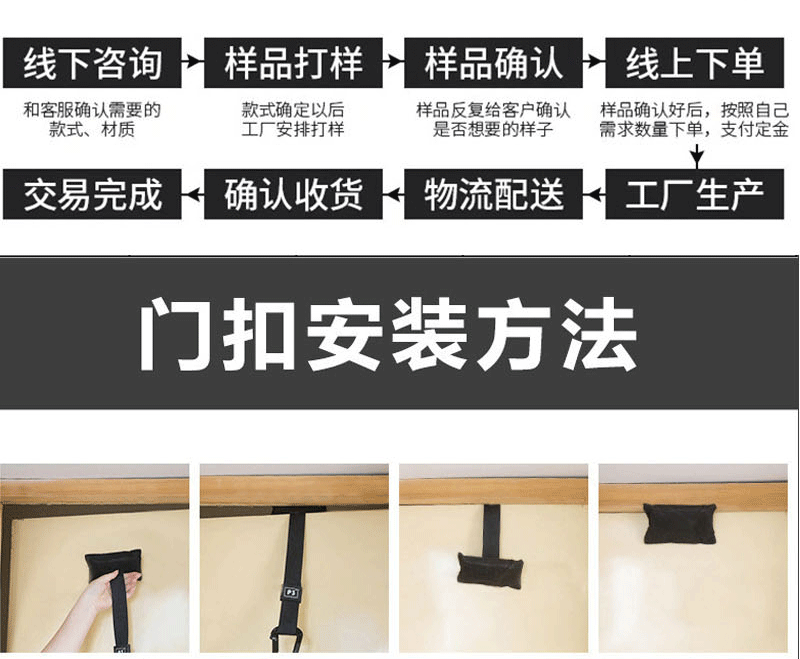 线下咨询
和客服确认需要的款式、材质

样品打样
款式确定以后工厂安排打样

样品确认
样品反复给客户确认是否想要的样子

线上下单
样品确认好后，按照自己需求数量下单，支付定金

工厂生产

物流配送

确认收货

交易完成

门扣安装方法

P3