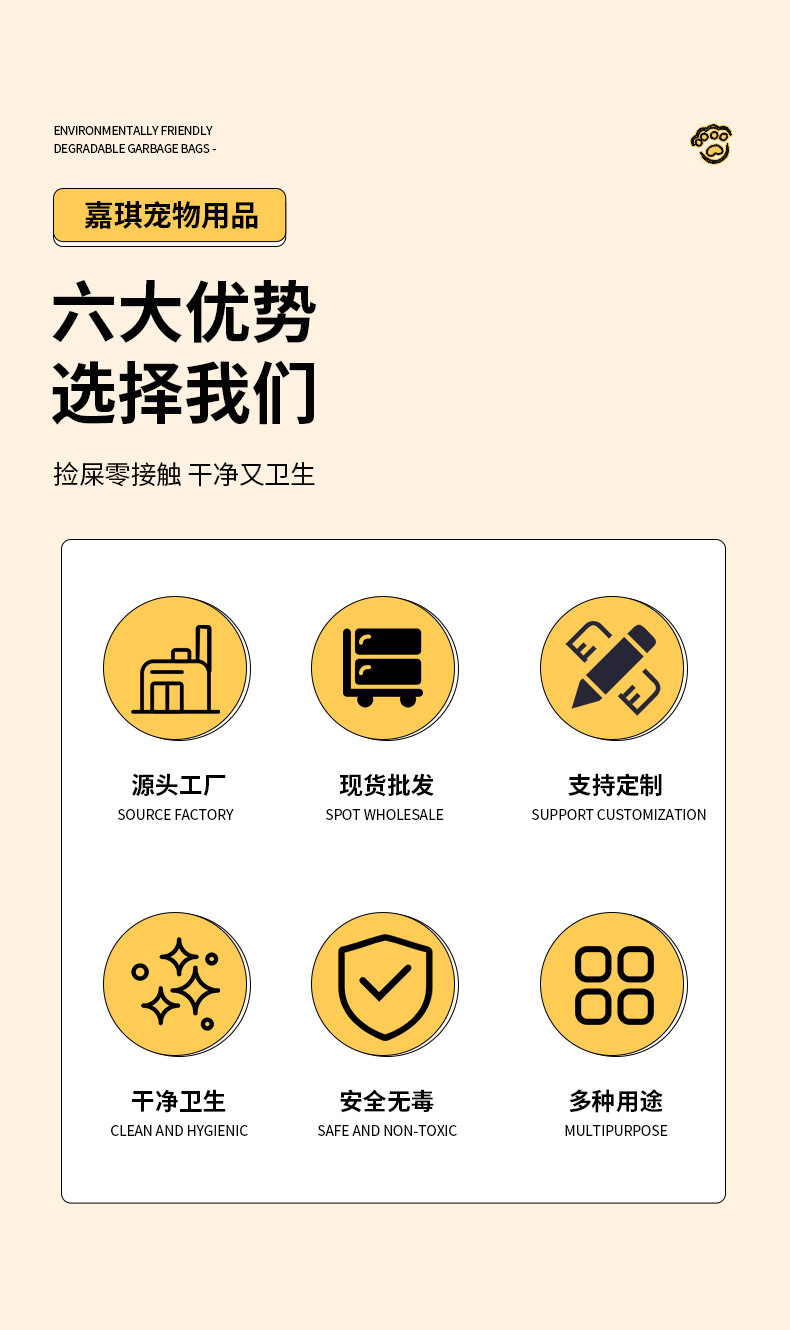 ENVIRONMENTALLY FRIENDLY
DEGRADABLE GARBAGE BAGS -

嘉琪宠物用品

六大优势
选择我们

捡屎零接触 干净又卫生

源头工厂
SOURCE FACTORY

现货批发
SPOT WHOLESALE

支持定制
SUPPORT CUSTOMIZATION

干净卫生
CLEAN AND HYGIENIC

安全无毒
SAFE AND NON-TOXIC

多种用途
MULTIPURPOSE