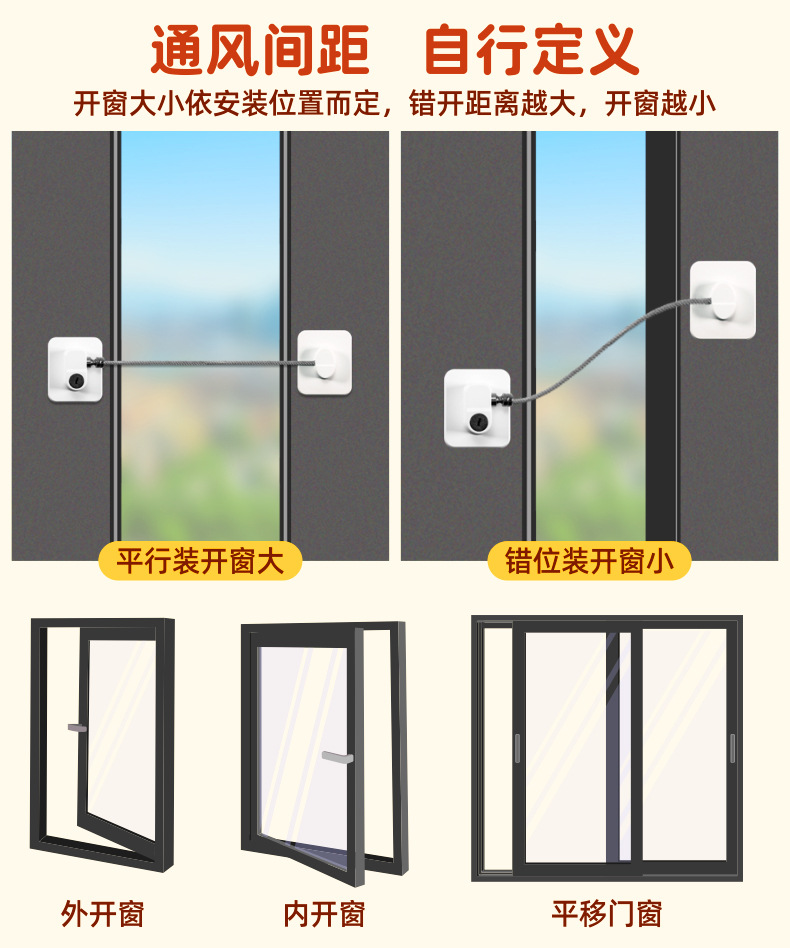 通风间距　自行定义

开窗大小依安装位置而定，错开距离越大，开窗越小

平行装开窗大

错位装开窗小

外开窗

内开窗

平移门窗