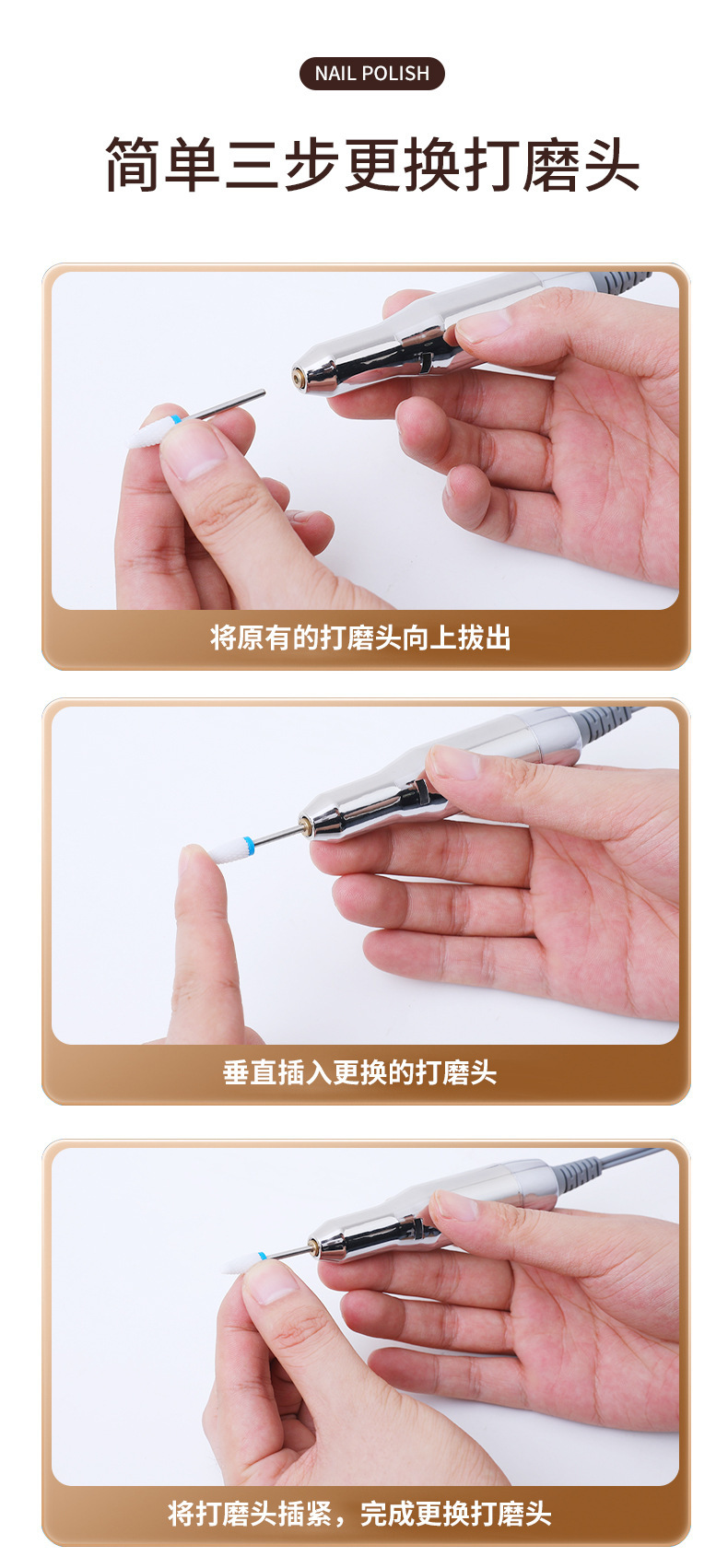 NAIL POLISH

简单三步更换打磨头

将原有的打磨头向上拔出

垂直插入更换的打磨头

将打磨头插紧，完成更换打磨头