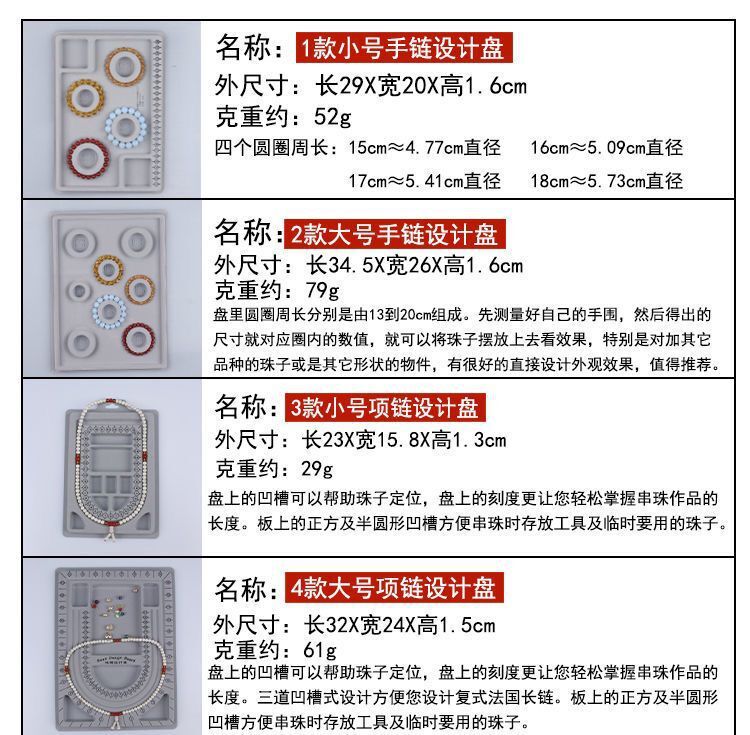 名称：1款小号手链设计盘

外尺寸：长29X宽20X高1.6cm

克重约：52g

四个圆圈周长：15cm≈4.77cm直径　16cm≈5.09cm直径

17cm≈5.41cm直径　18cm≈5.73cm直径

名称：2款大号手链设计盘

外尺寸：长34.5X宽26X高1.6cm

克重约：79g

盘里圆圈周长分别是由13到20cm组成。先测量好自己的手围，然后得出的尺寸就对应圈内的数值，就可以将珠子摆放上去看效果，特别是对加其它品种的珠子或是其它形状的物件，有很好的直接设计外观效果，值得推荐。

名称：3款小号项链设计盘

外尺寸：长23X宽15.8X高1.3cm

克重约：29g

盘上的凹槽可以帮助珠子定位，盘上的刻度更让您轻松掌握串珠作品的长度。板上的正方及半圆形凹槽方便串珠时存放工具及临时要用的珠子。

名称：4款大号项链设计盘

外尺寸：长32X宽24X高1.5cm

克重约：61g

盘上的凹槽可以帮助珠子定位，盘上的刻度更让您轻松掌握串珠作品的长度。三道凹槽式设计方便您设计复式法国长链。板上的正方及半圆形凹槽方便串珠时存放工具及临时要用的珠子。