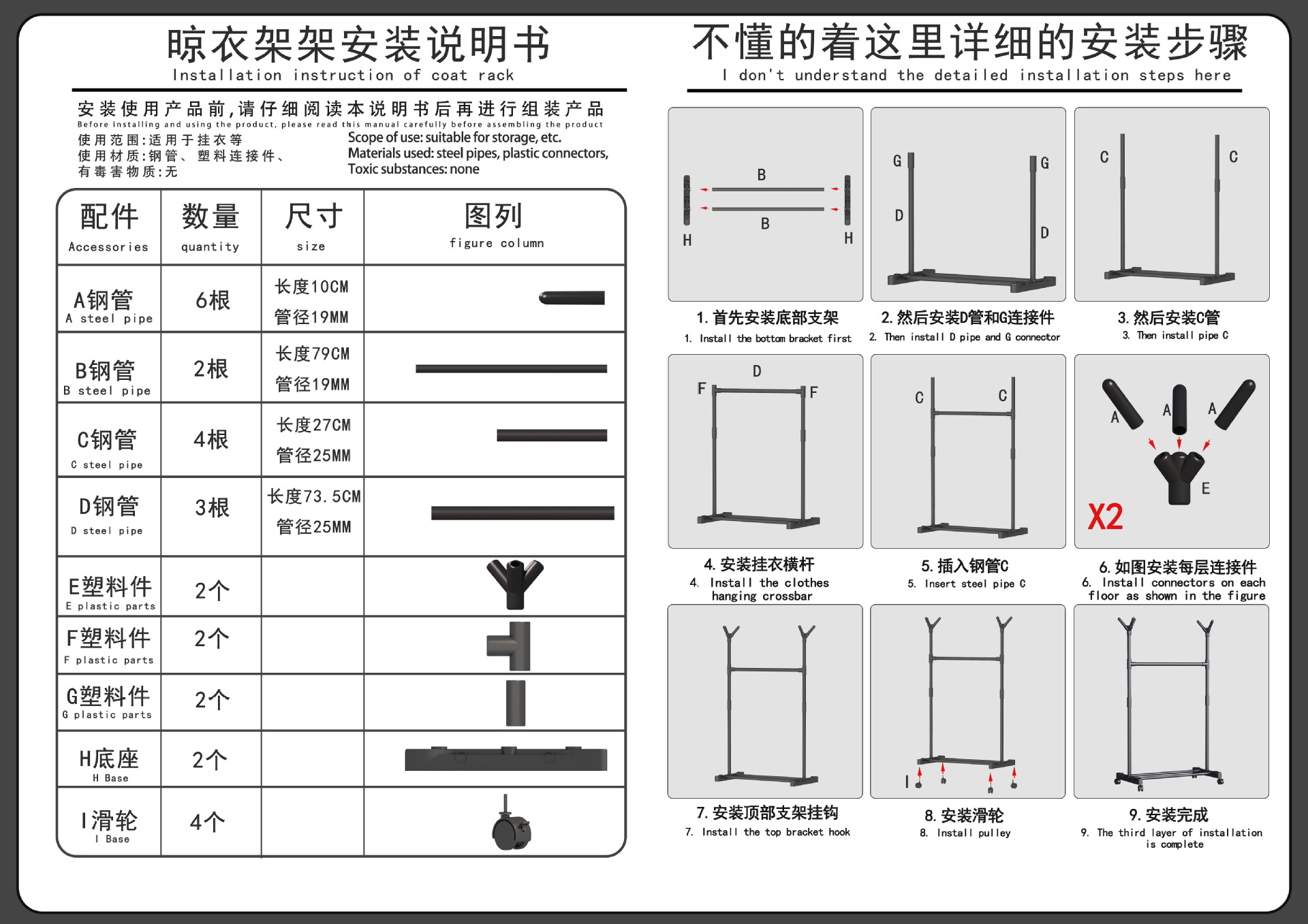 晾衣架架安装说明书
Installation instruction of coat rack

安装使用产品前,请仔细阅读本说明书后再进行组装产品
Before installing and using the product, please read this manual carefully before assembling the product
使用范围:适用于挂衣等
使用材质:钢管、塑料连接件、
有毒害物质:无
Scope of use: suitable for storage, etc.
Materials used: steel pipes, plastic connectors,
Toxic substances: none

| 配件 Accessories | 数量 quantity | 尺寸 size | 图列 figure column |
|---|---|---|---|
| A钢管 A steel pipe | 6根 | 长度10CM 管径19MM | |
| B钢管 B steel pipe | 2根 | 长度79CM 管径19MM | |
| C钢管 C steel pipe | 4根 | 长度27CM 管径25MM | |
| D钢管 D steel pipe | 3根 | 长度73.5CM 管径25MM | |
| E塑料件 E plastic parts | 2个 | | |
| F塑料件 F plastic parts | 2个 | | |
| G塑料件 G plastic parts | 2个 | | |
| H底座 H Base | 2个 | | |
| I滑轮 I Base | 4个 | | |

不懂的着这里详细的安装步骤
I don't understand the detailed installation steps here

B B H H
1. 首先安装底部支架
1. Install the bottom bracket first

G G D D
2. 然后安装D管和G连接件
2. Then install D pipe and G connector

C C
3. 然后安装C管
3. Then install pipe C

D F F
4. 安装挂衣横杆
4. Install the clothes hanging crossbar

C C
5. 插入钢管C
5. Insert steel pipe C

A A A E X2
6. 如图安装每层连接件
6. Install connectors on each floor as shown in the figure

7. 安装顶部支架挂钩
7. Install the top bracket hook

I
8. 安装滑轮
8. Install pulley

9. 安装完成
9. The third layer of installation is complete