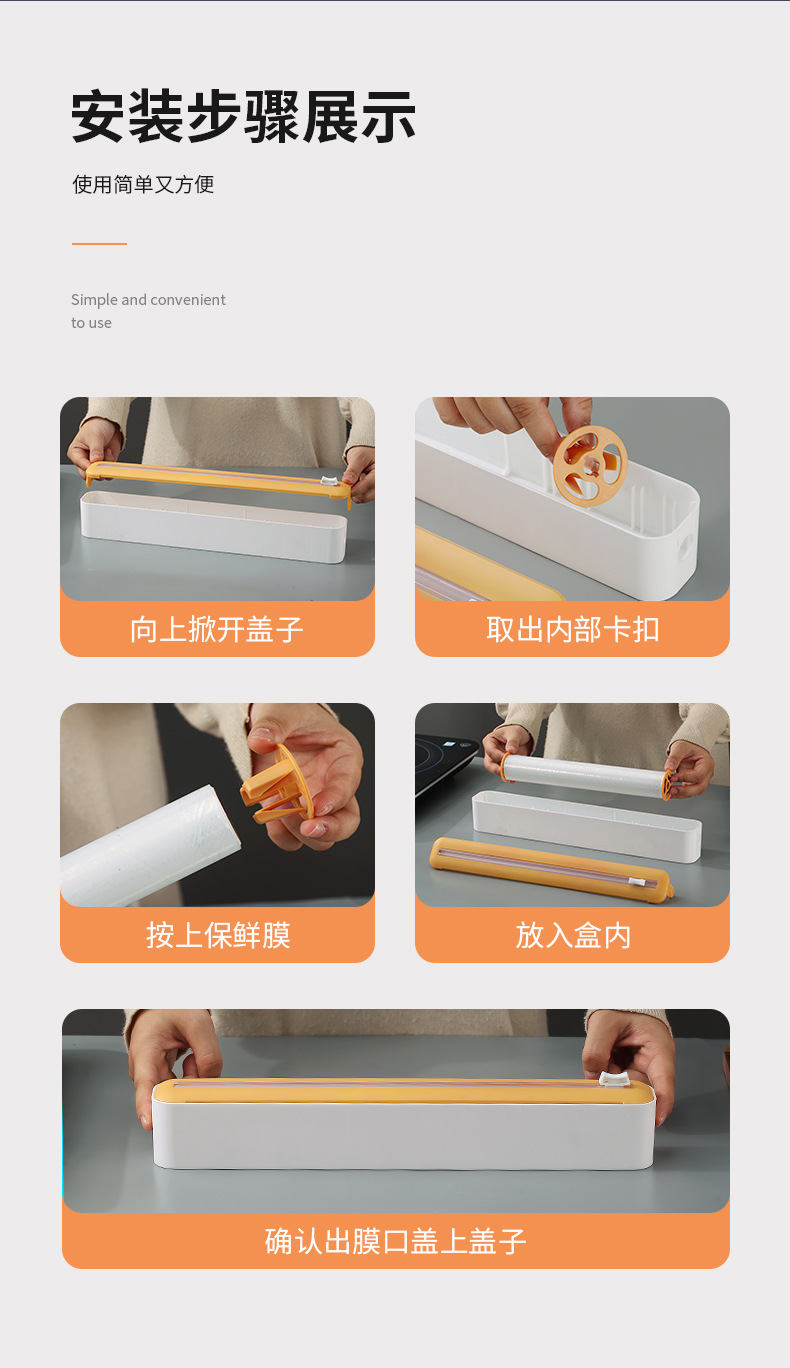 安装步骤展示

使用简单又方便

Simple and convenient to use

向上掀开盖子

取出内部卡扣

按上保鲜膜

放入盒内

确认出膜口盖上盖子