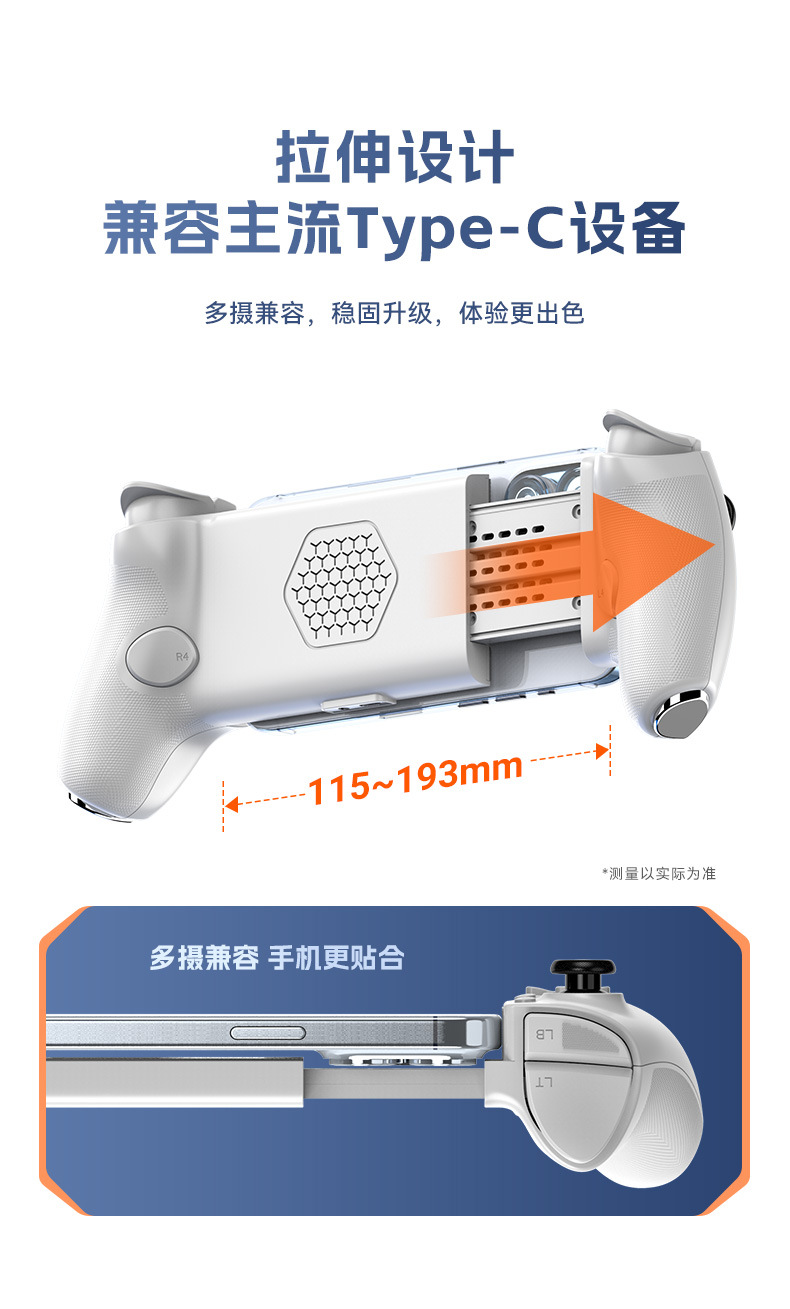 拉伸设计
兼容主流Type-C设备

多摄兼容，稳固升级，体验更出色

R4

115~193mm

*测量以实际为准

多摄兼容 手机更贴合

LB

LT