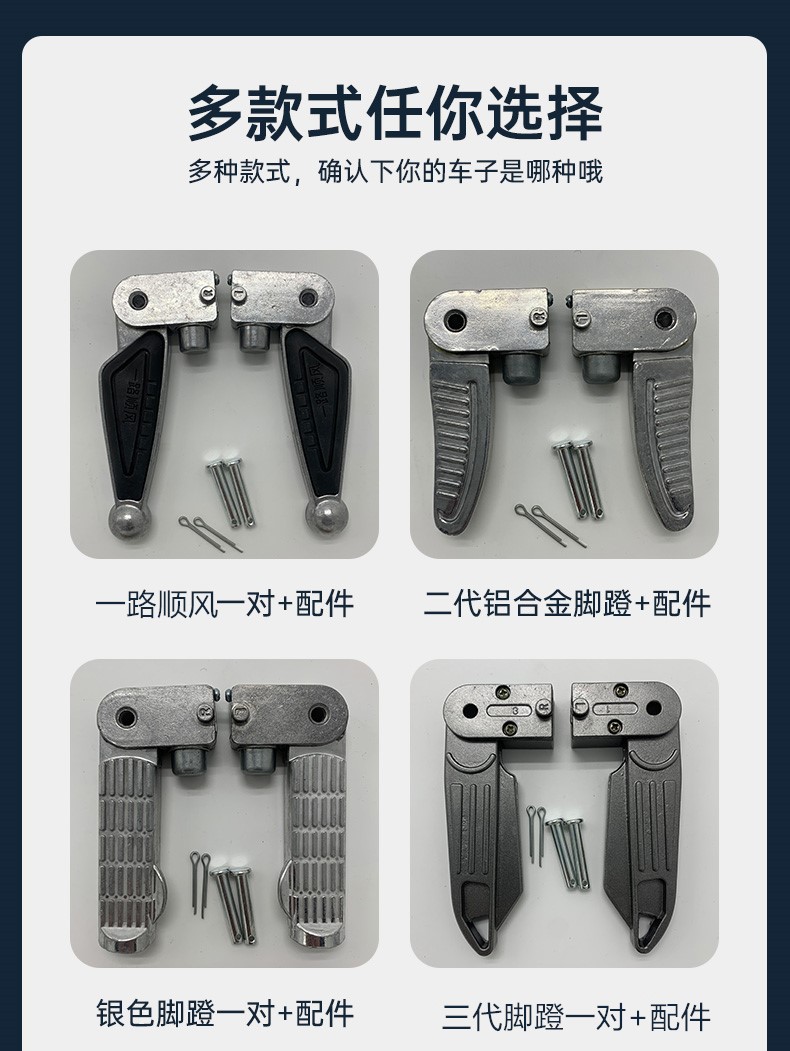 多款式任你选择

多种款式，确认下你的车子是哪种哦

一路顺风一对+配件

二代铝合金脚蹬+配件

银色脚蹬一对+配件

三代脚蹬一对+配件